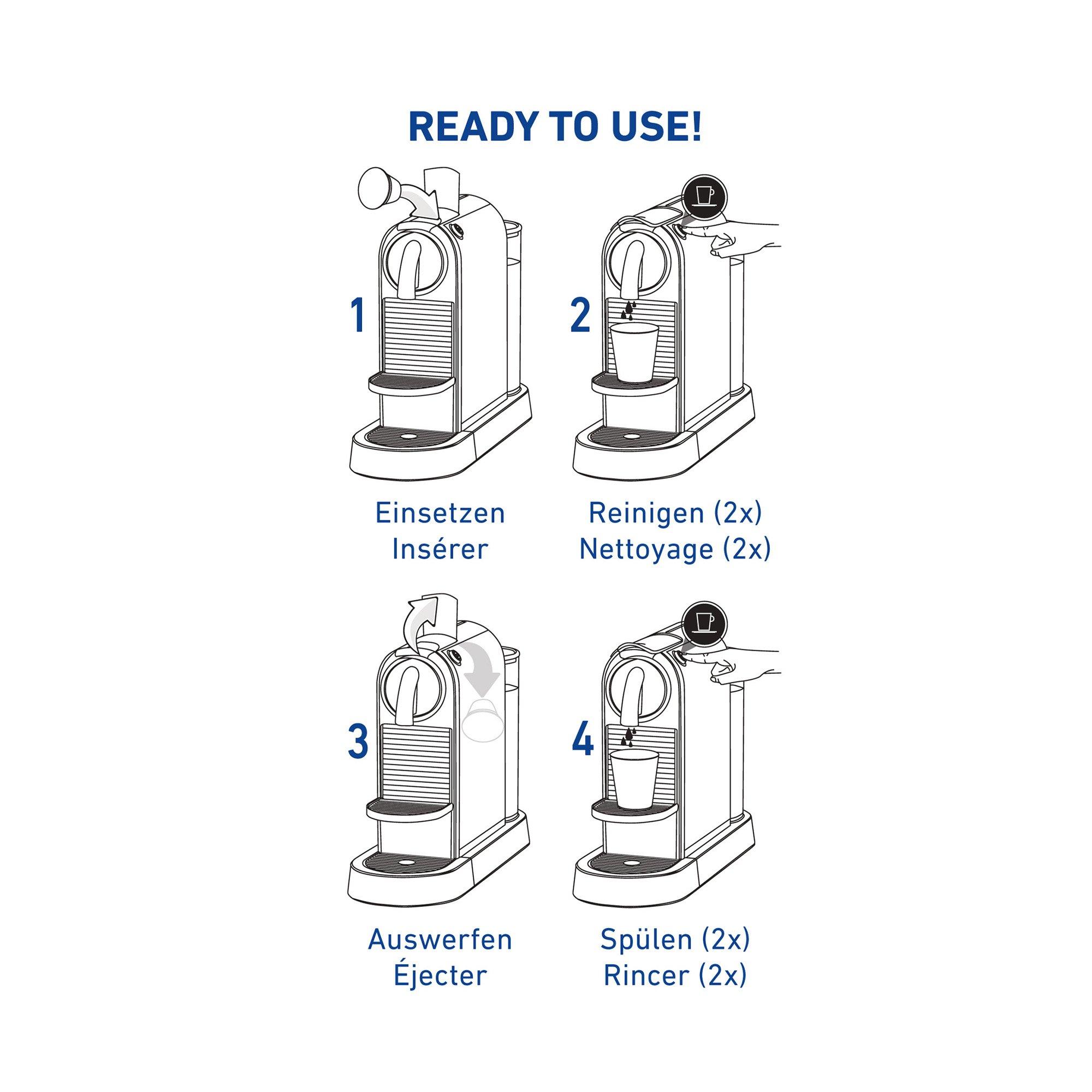 READY TO USE!

1

Einsetzen
Insérer

2

Reinigen (2x)
Nettoyage (2x)

3

Auswerfen
Éjecter

4

Spülen (2x)
Rincer (2x)