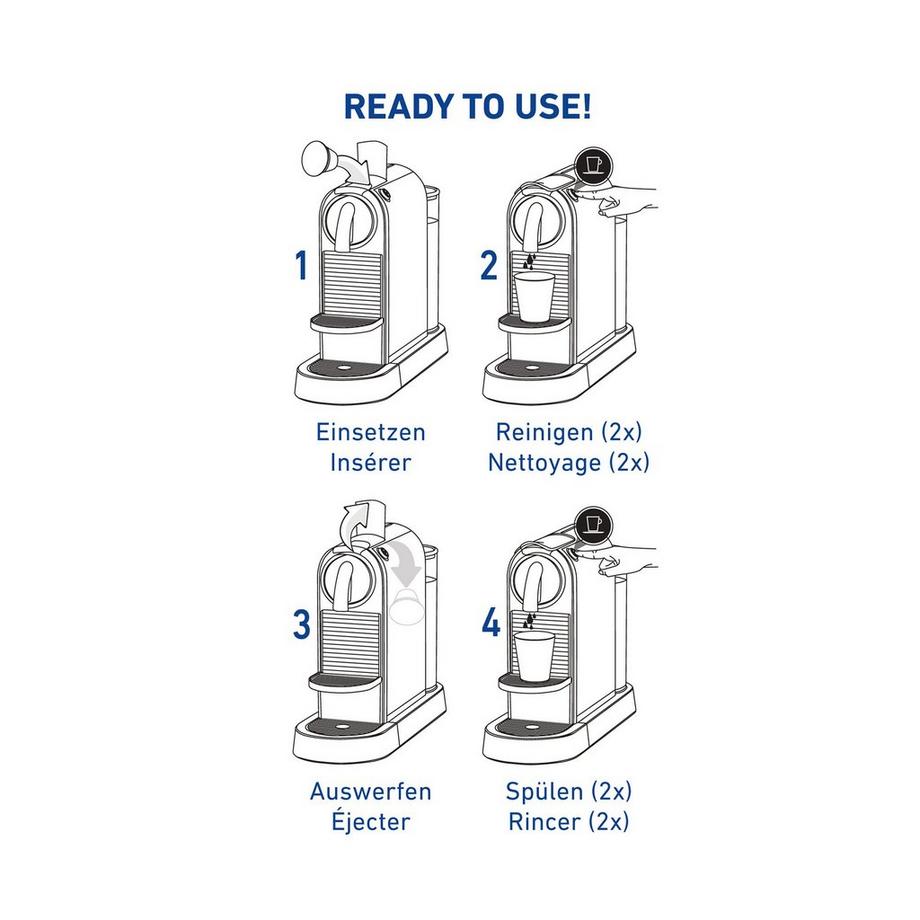 READY TO USE!

1

Einsetzen
Insérer

2

Reinigen (2x)
Nettoyage (2x)

3

Auswerfen
Éjecter

4

Spülen (2x)
Rincer (2x)