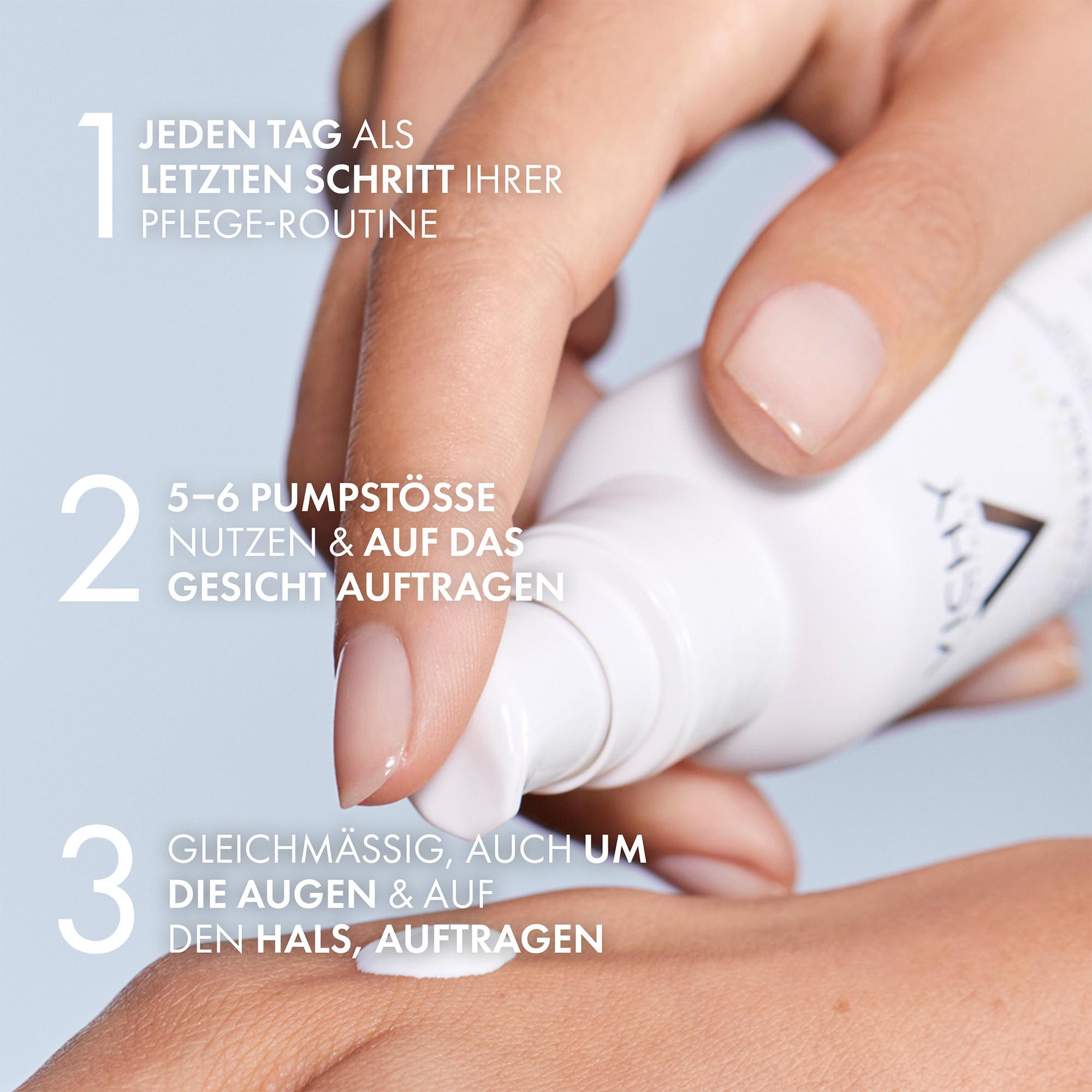 1 JEDEN TAG ALS LETZTEN SCHRITT IHRER PFLEGE-ROUTINE

2 5–6 PUMPSTÖSSE NUTZEN & AUF DAS GESICHT AUFTRAGEN

3 GLEICHMÄSSIG, AUCH UM DIE AUGEN & AUF DEN HALS, AUFTRAGEN

VICHY