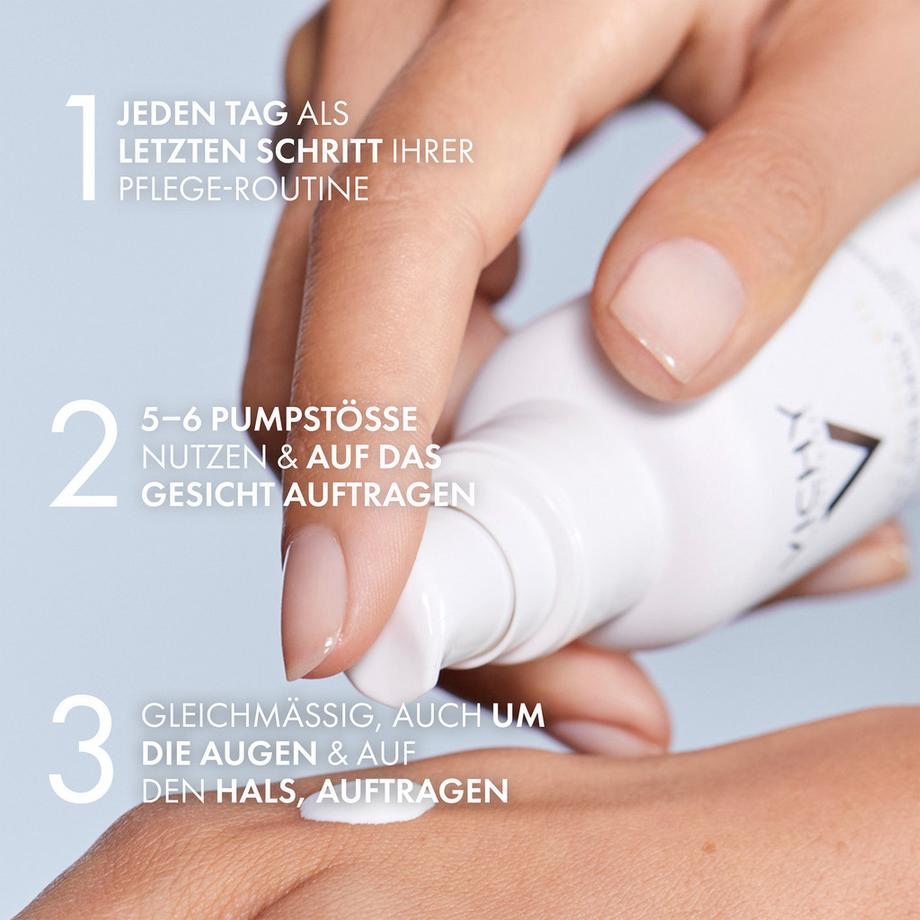 1 JEDEN TAG ALS LETZTEN SCHRITT IHRER PFLEGE-ROUTINE

2 5–6 PUMPSTÖSSE NUTZEN & AUF DAS GESICHT AUFTRAGEN

3 GLEICHMÄSSIG, AUCH UM DIE AUGEN & AUF DEN HALS, AUFTRAGEN

VICHY