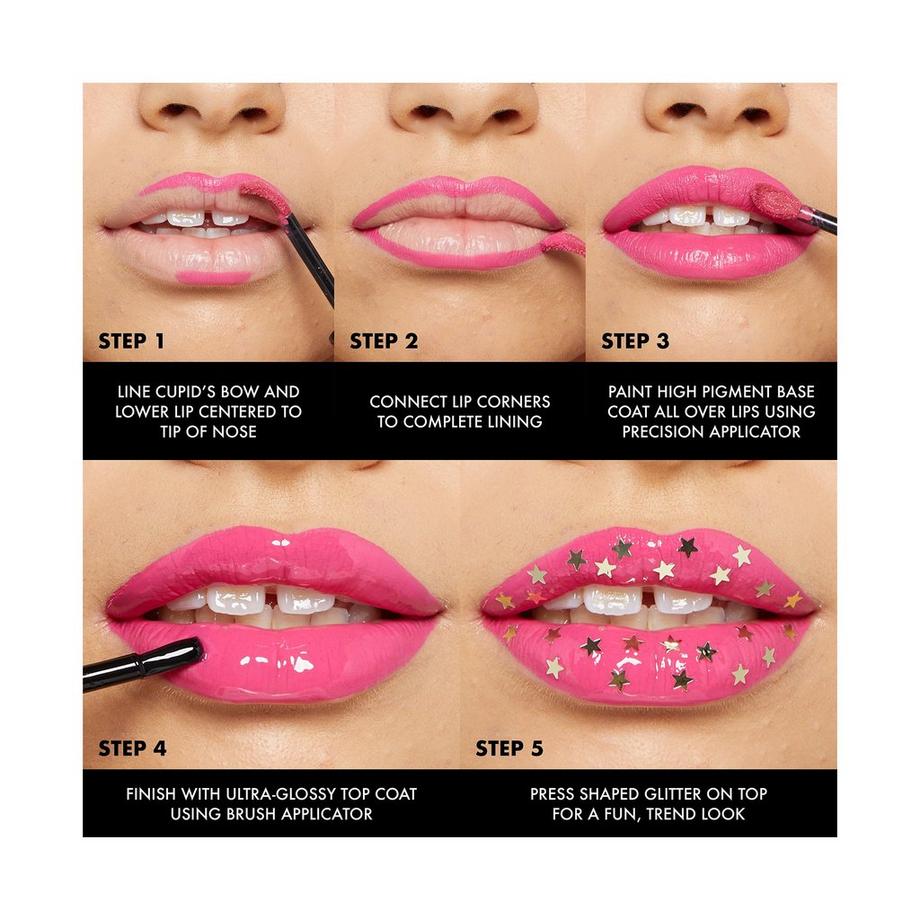 STEP 1

LINE CUPID'S BOW AND LOWER LIP CENTERED TO TIP OF NOSE

STEP 2

CONNECT LIP CORNERS TO COMPLETE LINING

STEP 3

PAINT HIGH PIGMENT BASE COAT ALL OVER LIPS USING PRECISION APPLICATOR

STEP 4

FINISH WITH ULTRA-GLOSSY TOP COAT USING BRUSH APPLICATOR

STEP 5

PRESS SHAPED GLITTER ON TOP FOR A FUN, TREND LOOK