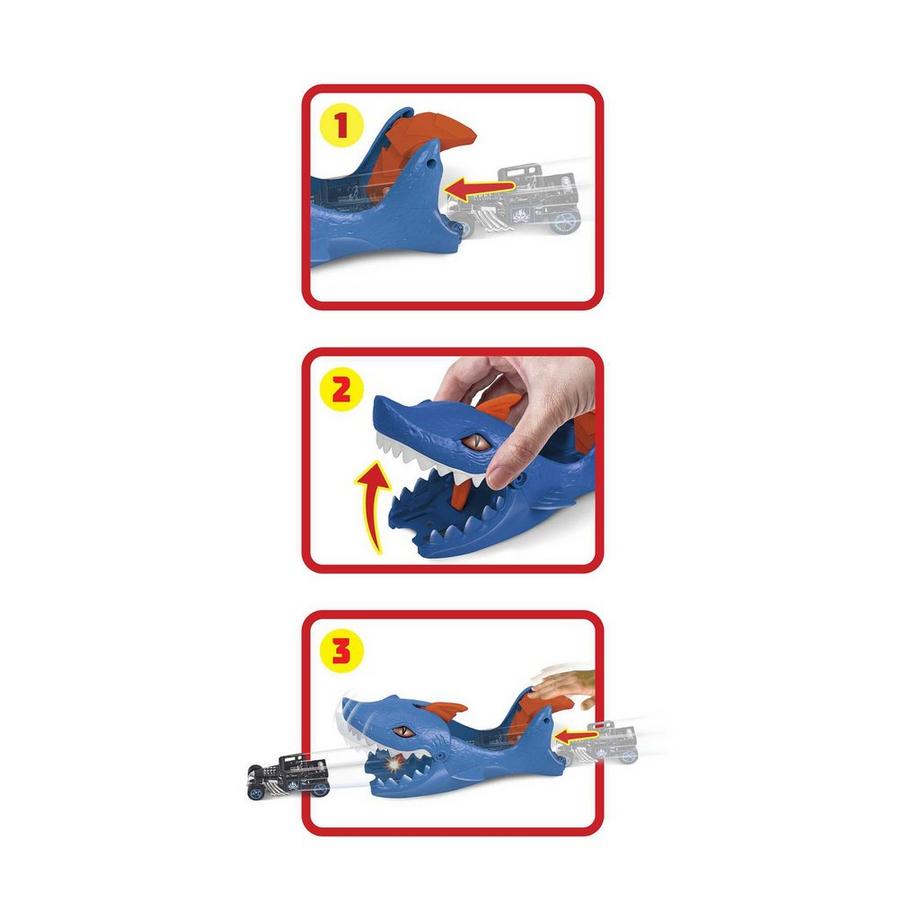 1

2

3