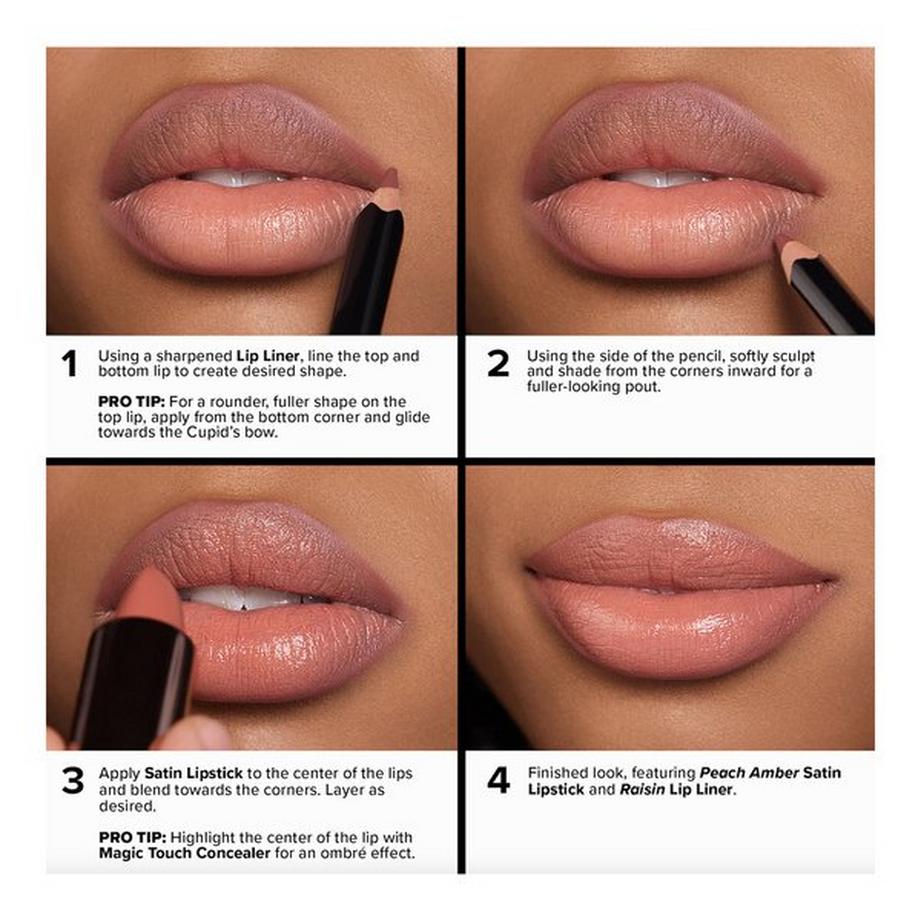 1 Using a sharpened Lip Liner, line the top and bottom lip to create desired shape.

PRO TIP: For a rounder, fuller shape on the top lip, apply from the bottom corner and glide towards the Cupid's bow.

2 Using the side of the pencil, softly sculpt and shade from the corners inward for a fuller-looking pout.

3 Apply Satin Lipstick to the center of the lips and blend towards the corners. Layer as desired.

PRO TIP: Highlight the center of the lip with Magic Touch Concealer for an ombré effect.

4 Finished look, featuring Peach Amber Satin Lipstick and Raisin Lip Liner.