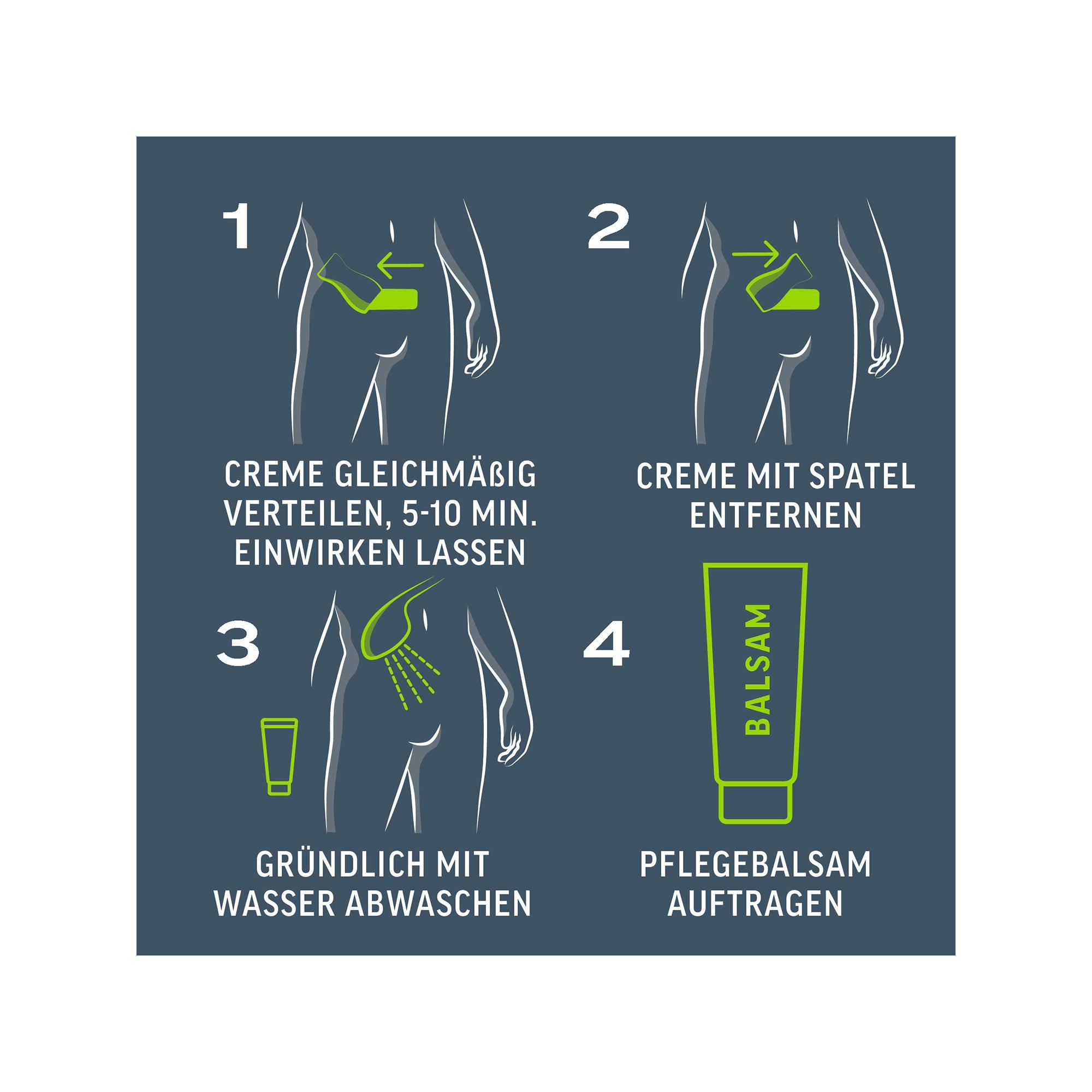 1

CREME GLEICHMÄßIG VERTEILEN, 5-10 MIN. EINWIRKEN LASSEN

2

CREME MIT SPATEL ENTFERNEN

3

GRÜNDLICH MIT WASSER ABWASCHEN

4

BALSAM

PFLEGEBALSAM AUFTRAGEN