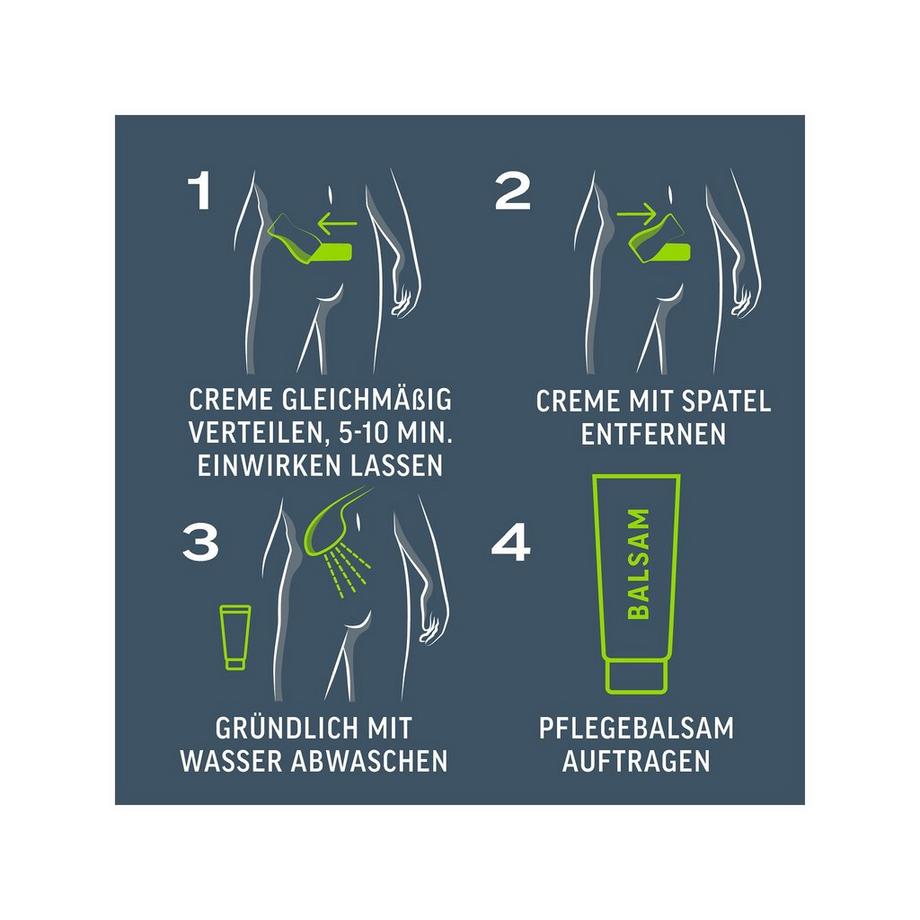 1

CREME GLEICHMÄßIG VERTEILEN, 5-10 MIN. EINWIRKEN LASSEN

2

CREME MIT SPATEL ENTFERNEN

3

GRÜNDLICH MIT WASSER ABWASCHEN

4

BALSAM

PFLEGEBALSAM AUFTRAGEN