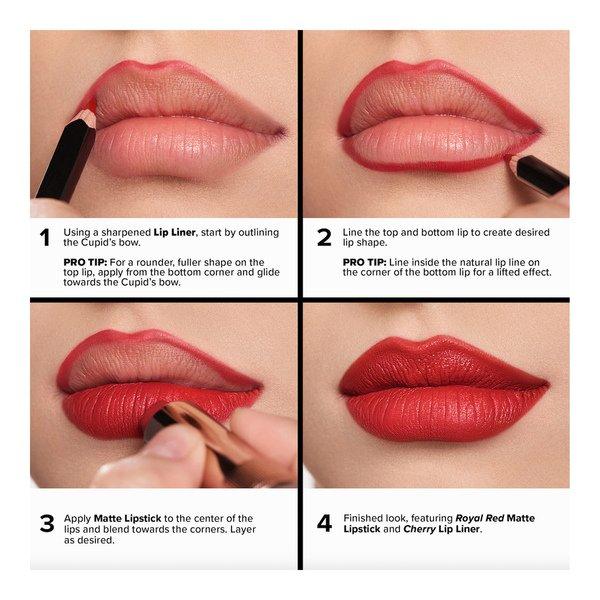 1 Using a sharpened Lip Liner, start by outlining the Cupid's bow.

PRO TIP: For a rounder, fuller shape on the top lip, apply from the bottom corner and glide towards the Cupid's bow.

2 Line the top and bottom lip to create desired lip shape.

PRO TIP: Line inside the natural lip line on the corner of the bottom lip for a lifted effect.

3 Apply Matte Lipstick to the center of the lips and blend towards the corners. Layer as desired.

4 Finished look, featuring Royal Red Matte Lipstick and Cherry Lip Liner.