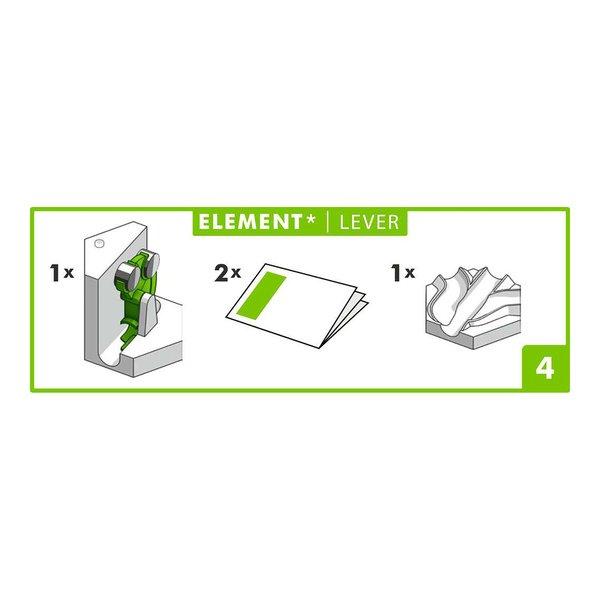 ELEMENT* | LEVER

1x

2x

1x

4