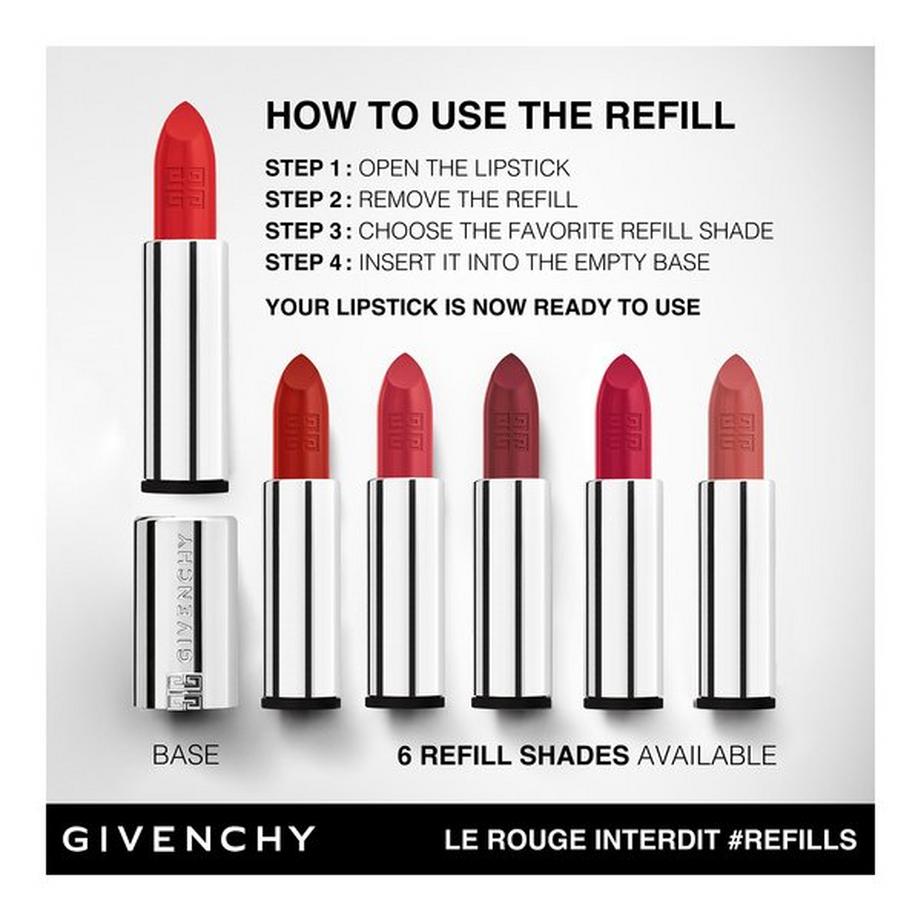 HOW TO USE THE REFILL

STEP 1 : OPEN THE LIPSTICK
STEP 2 : REMOVE THE REFILL
STEP 3 : CHOOSE THE FAVORITE REFILL SHADE
STEP 4 : INSERT IT INTO THE EMPTY BASE

YOUR LIPSTICK IS NOW READY TO USE

GIVENCHY

BASE

6 REFILL SHADES AVAILABLE

GIVENCHY

LE ROUGE INTERDIT #REFILLS