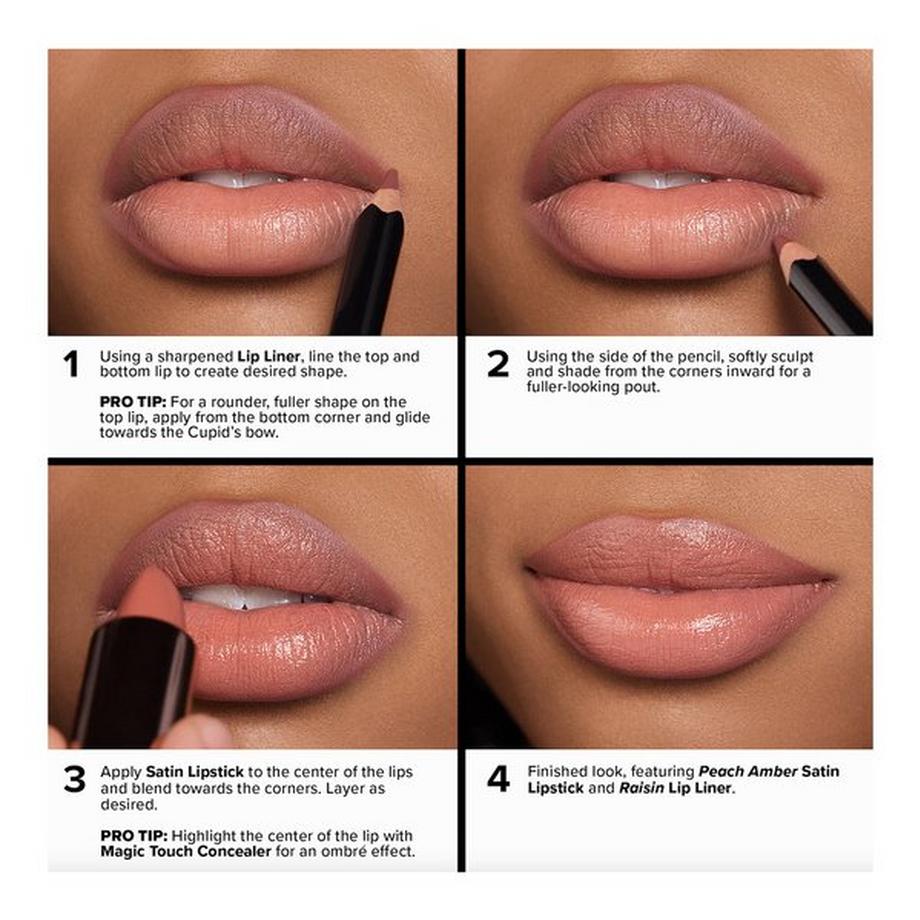 1 Using a sharpened Lip Liner, line the top and bottom lip to create desired shape.

PRO TIP: For a rounder, fuller shape on the top lip, apply from the bottom corner and glide towards the Cupid's bow.

2 Using the side of the pencil, softly sculpt and shade from the corners inward for a fuller-looking pout.

3 Apply Satin Lipstick to the center of the lips and blend towards the corners. Layer as desired.

PRO TIP: Highlight the center of the lip with Magic Touch Concealer for an ombré effect.

4 Finished look, featuring Peach Amber Satin Lipstick and Raisin Lip Liner.