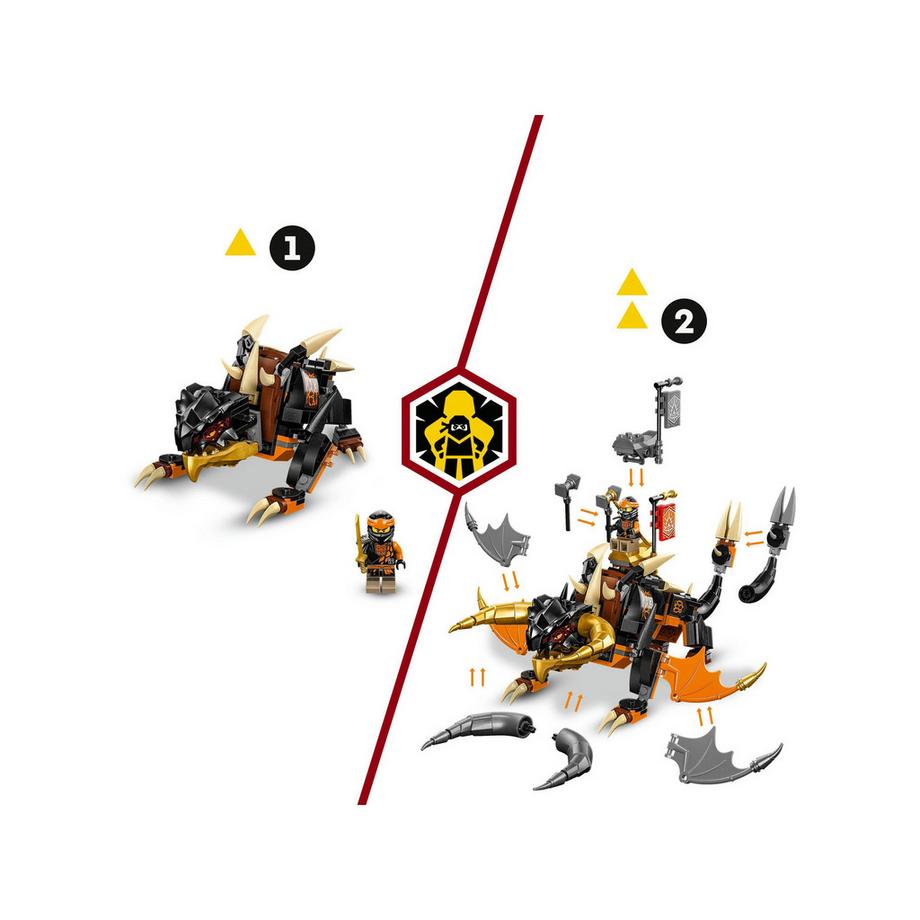 1

2