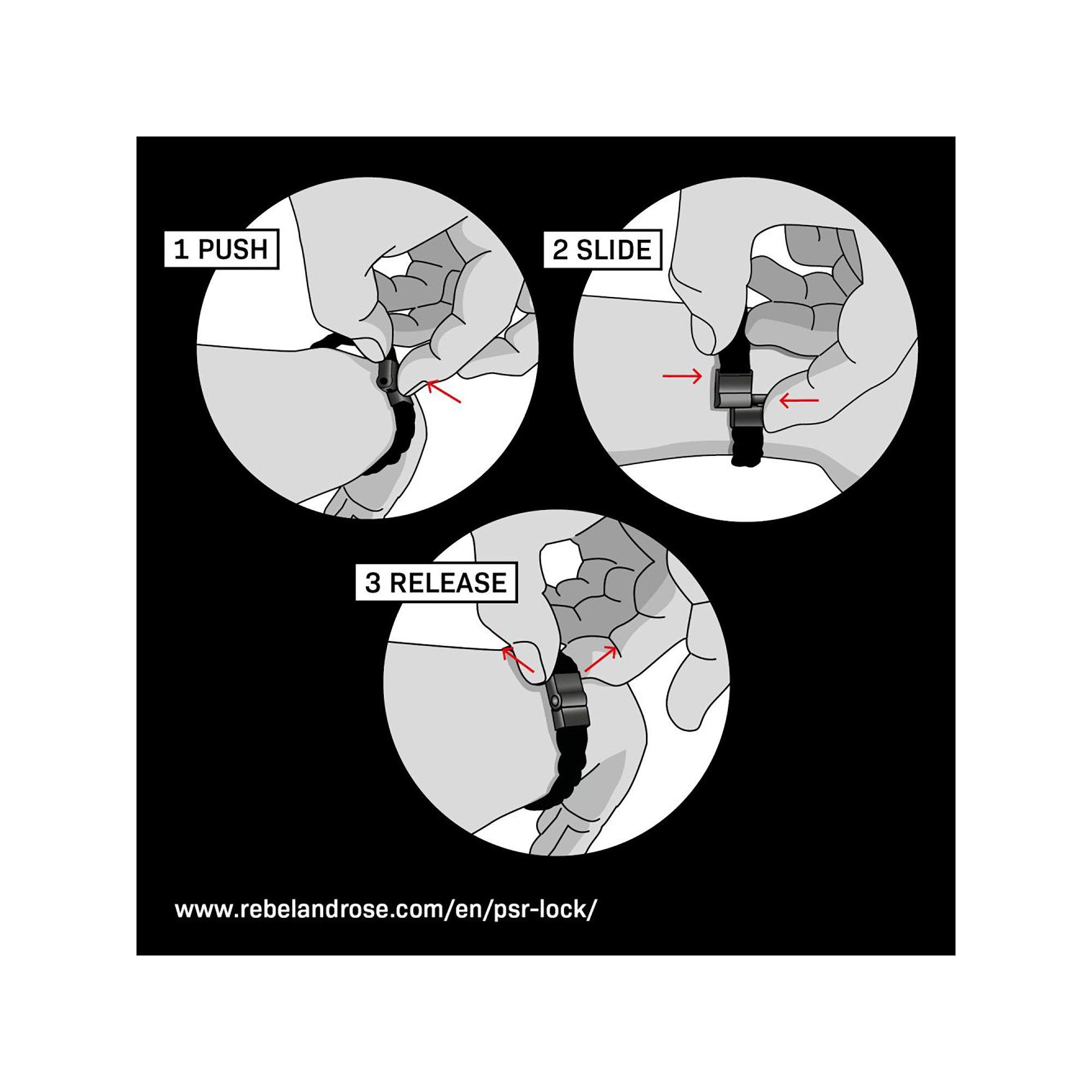 1 PUSH

2 SLIDE

3 RELEASE

www.rebelandrose.com/en/psr-lock/