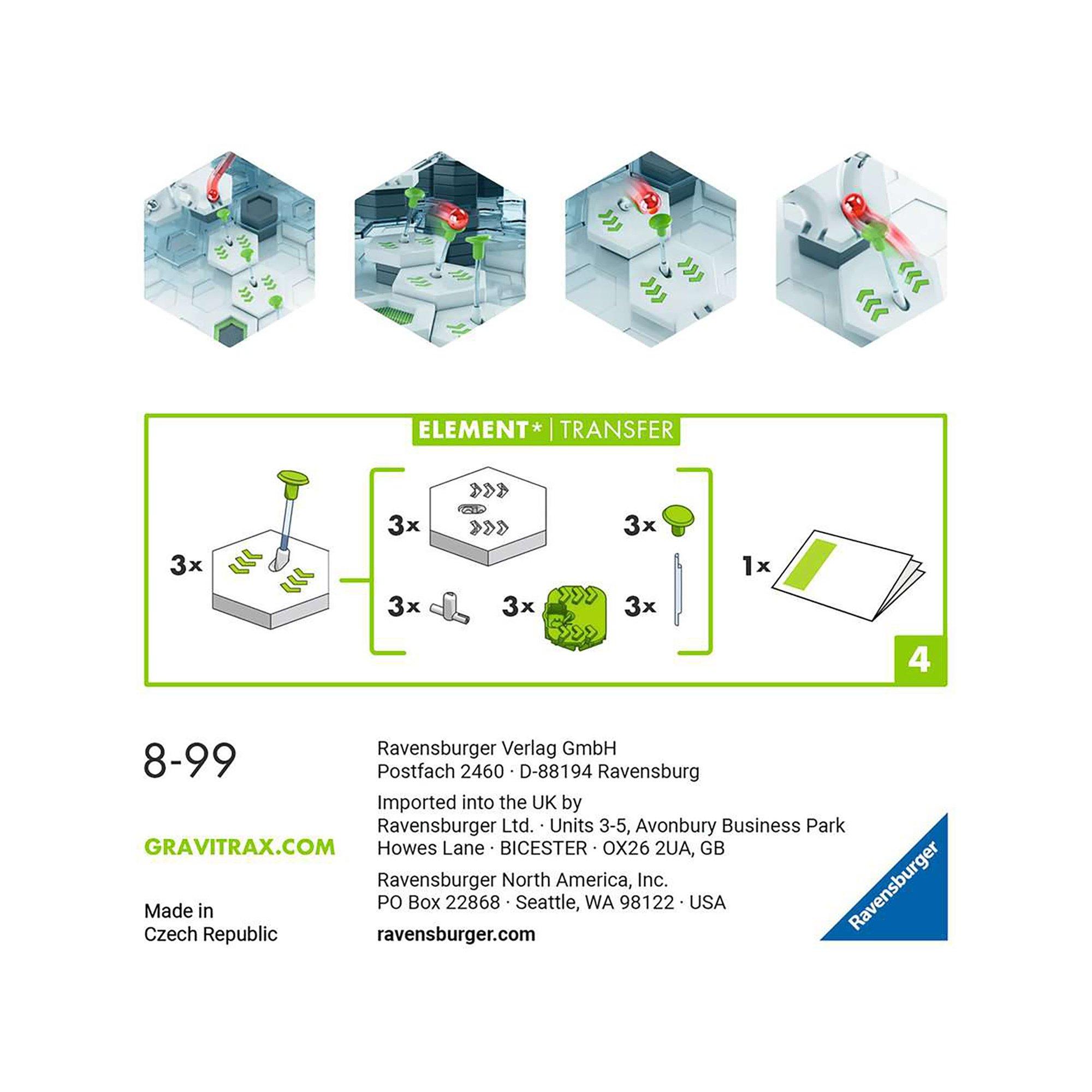 ELEMENT* | TRANSFER

3x

3x

3x

3x

3x

3x

1x

4

8-99

GRAVITRAX.COM

Made in
Czech Republic

Ravensburger Verlag GmbH
Postfach 2460 · D-88194 Ravensburg

Imported into the UK by
Ravensburger Ltd. · Units 3-5, Avonbury Business Park
Howes Lane · BICESTER · OX26 2UA, GB

Ravensburger North America, Inc.
PO Box 22868 · Seattle, WA 98122 · USA

ravensburger.com

Ravensburger