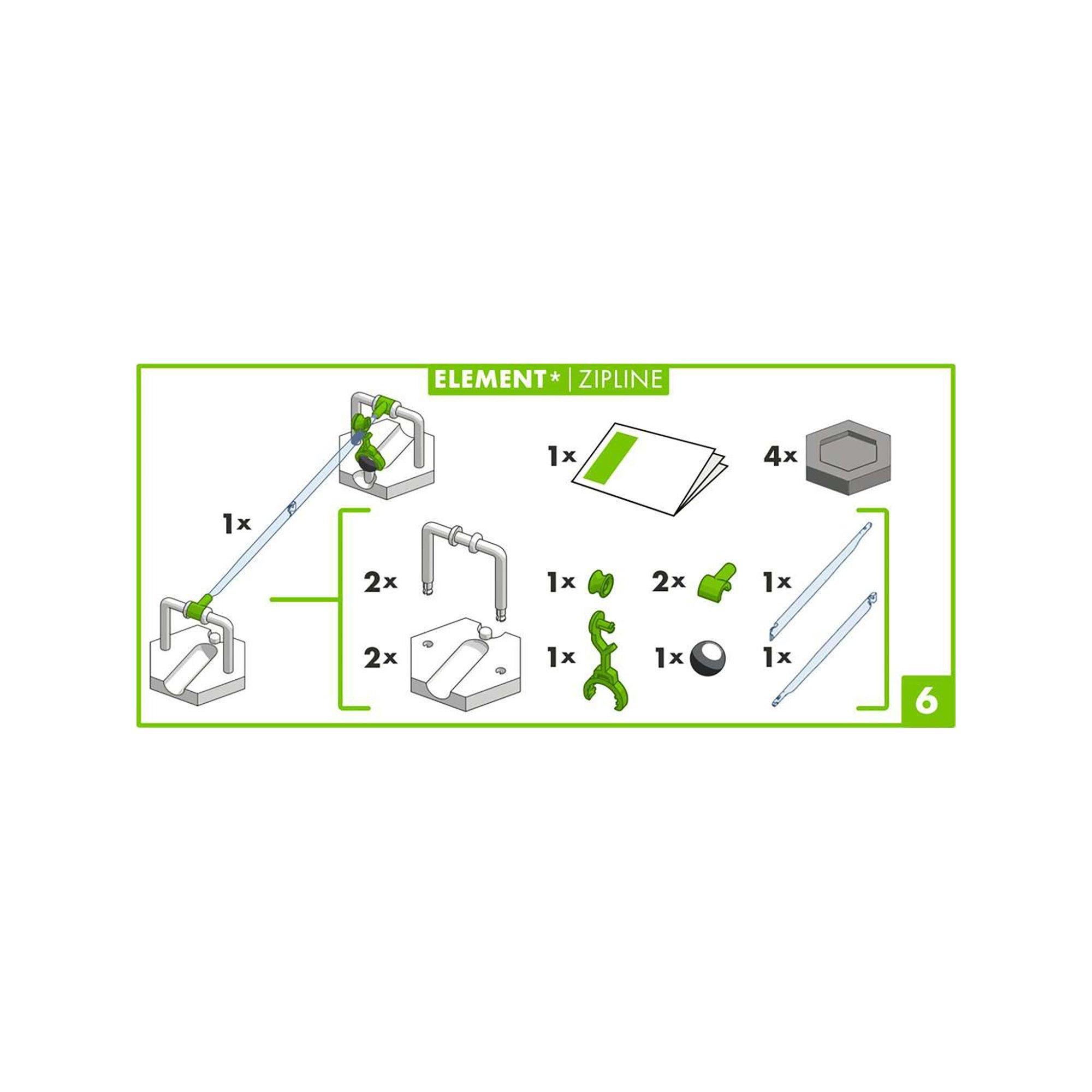 ELEMENT* | ZIPLINE

1x

1x

4x

2x

1x

2x

1x

2x

1x

1x

1x

6