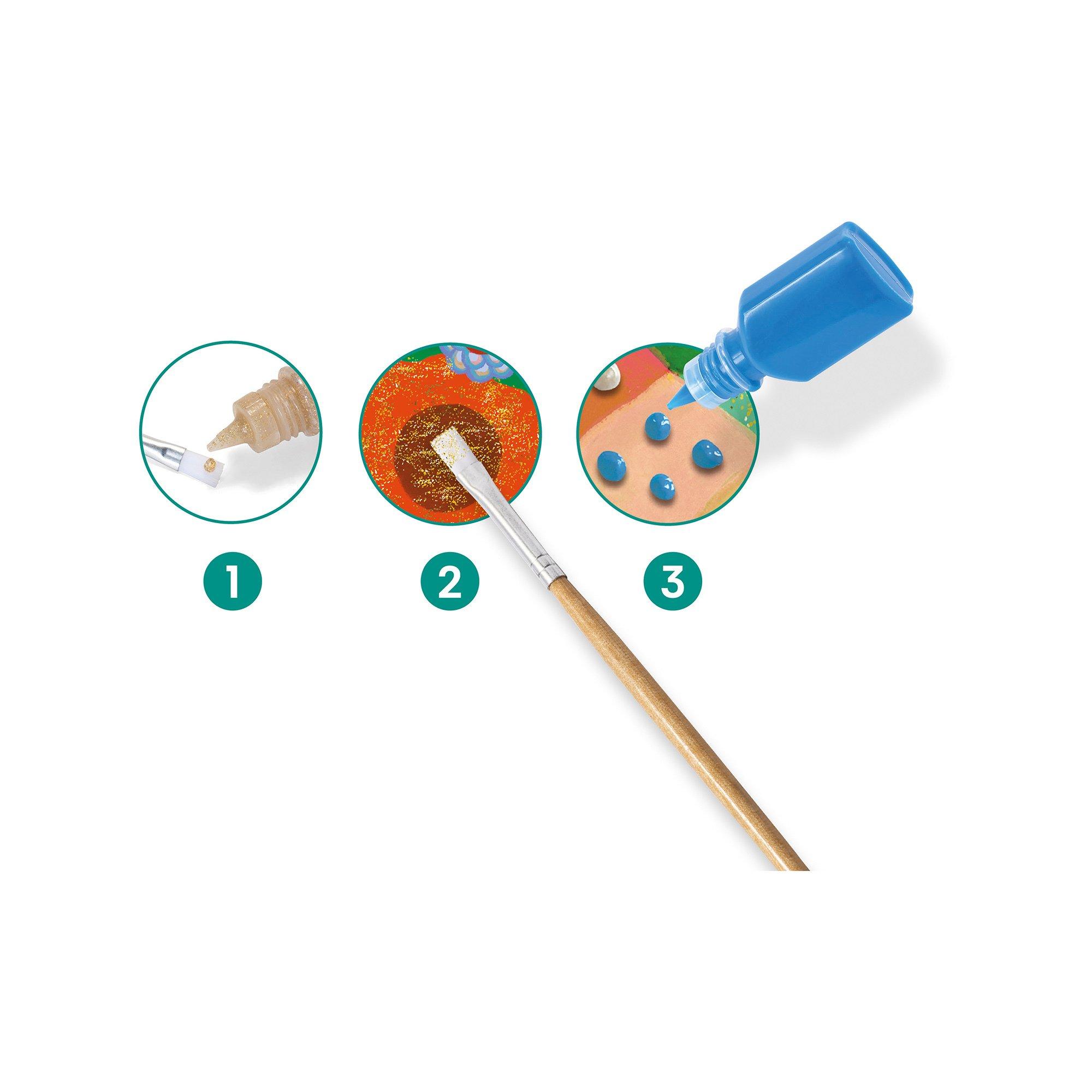 1

2

3