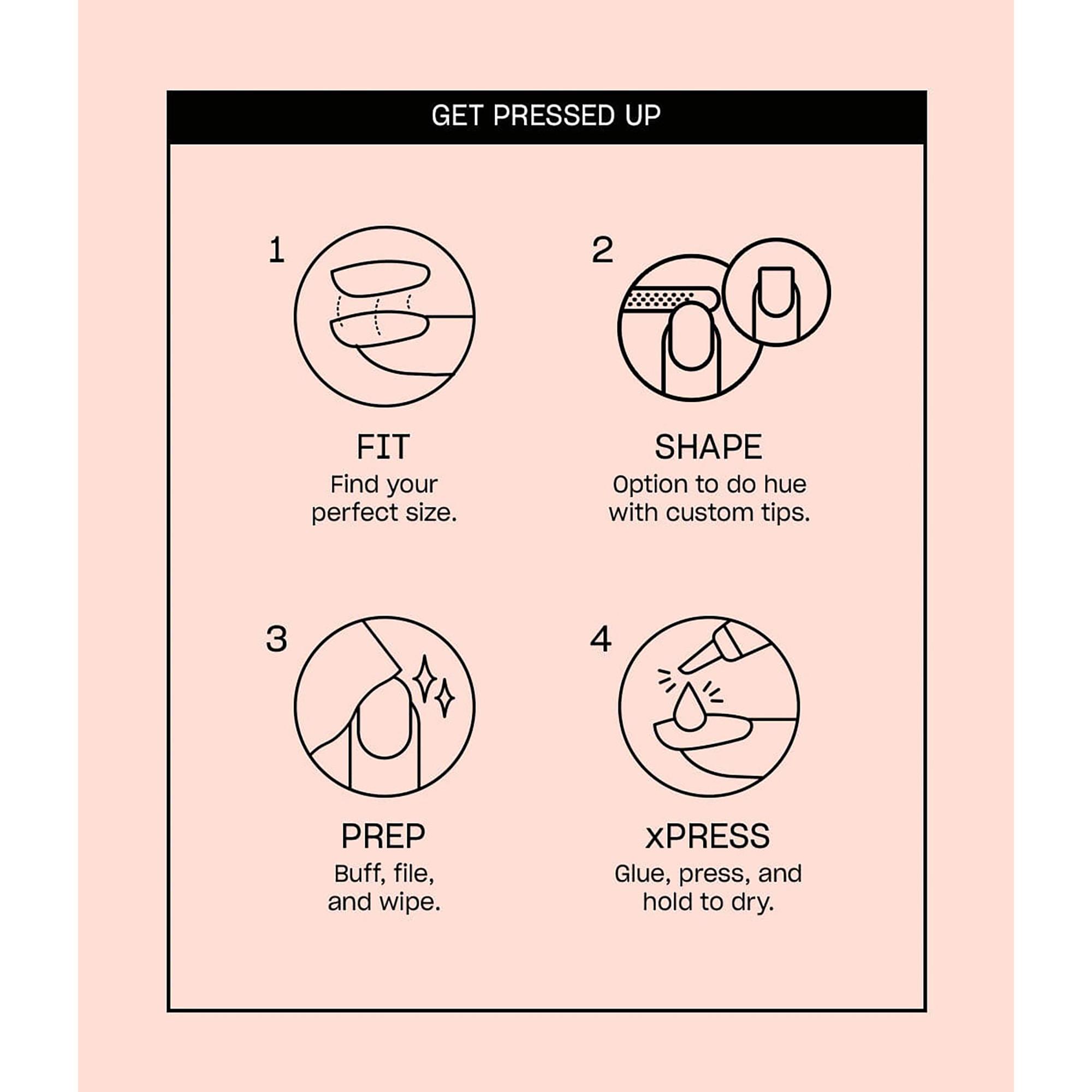 GET PRESSED UP

1

FIT
Find your perfect size.

2

SHAPE
Option to do hue with custom tips.

3

PREP
Buff, file, and wipe.

4

xPRESS
Glue, press, and hold to dry.