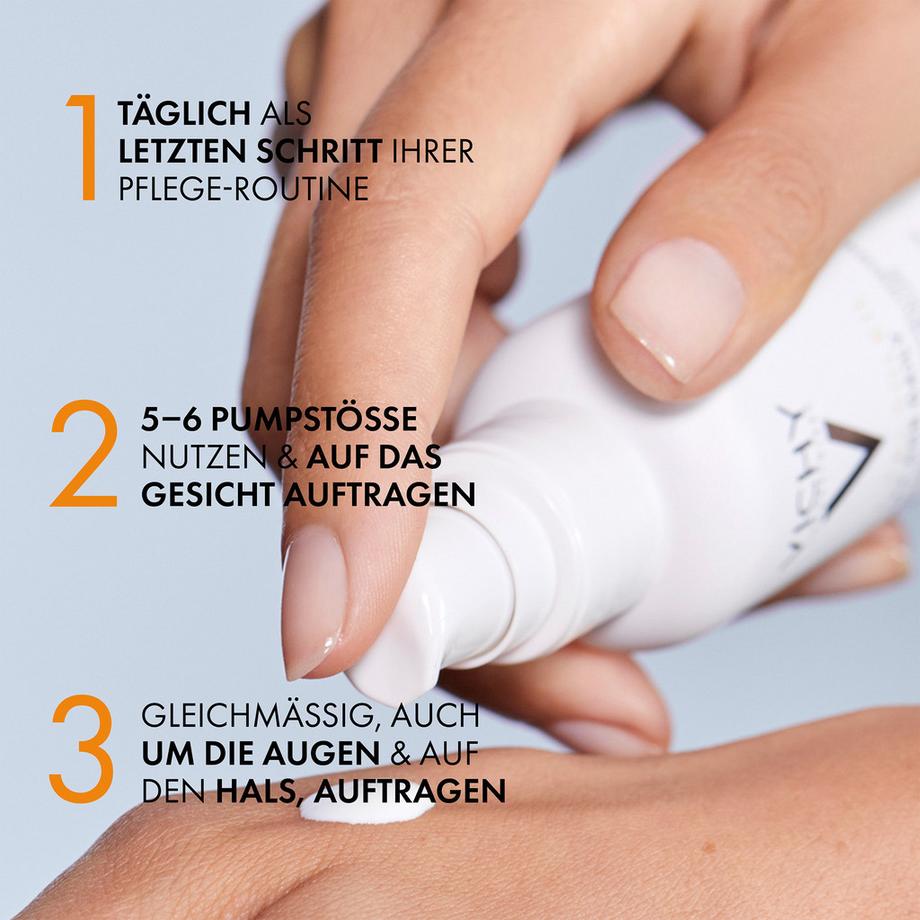 1 TÄGLICH ALS LETZTEN SCHRITT IHRER PFLEGE-ROUTINE

2 5–6 PUMPSTÖSSE NUTZEN & AUF DAS GESICHT AUFTRAGEN

3 GLEICHMÄSSIG, AUCH UM DIE AUGEN & AUF DEN HALS, AUFTRAGEN

VICHY