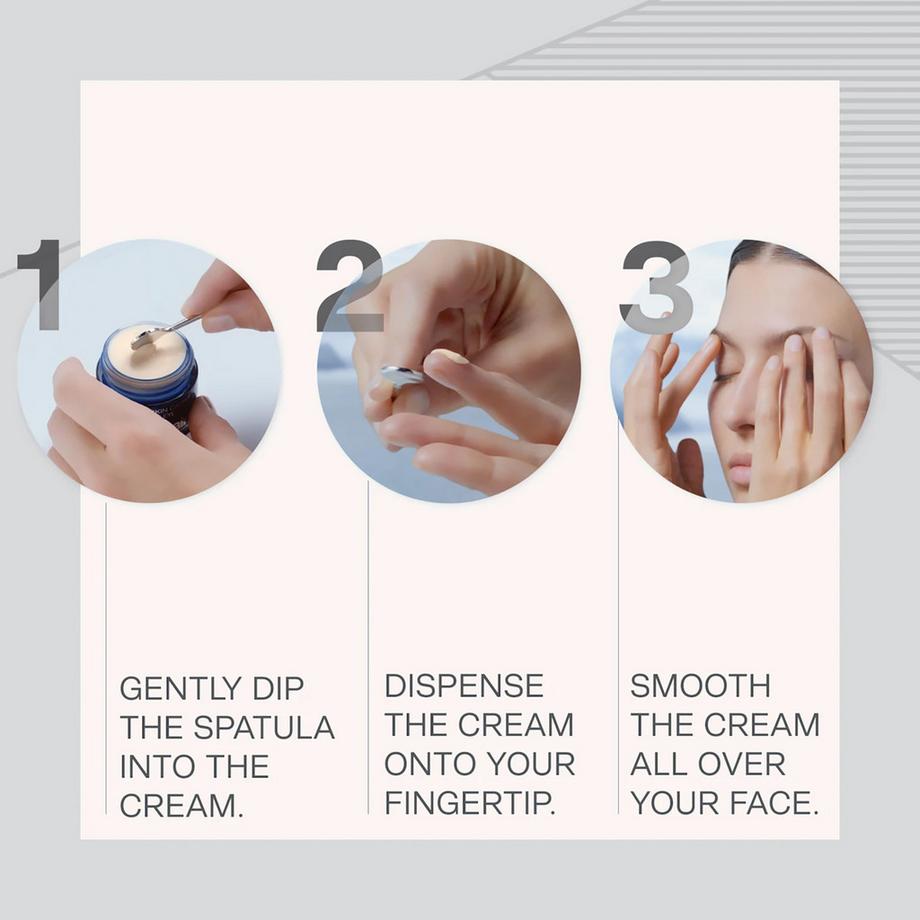 1

GENTLY DIP THE SPATULA INTO THE CREAM.

2

DISPENSE THE CREAM ONTO YOUR FINGERTIP.

3

SMOOTH THE CREAM ALL OVER YOUR FACE.