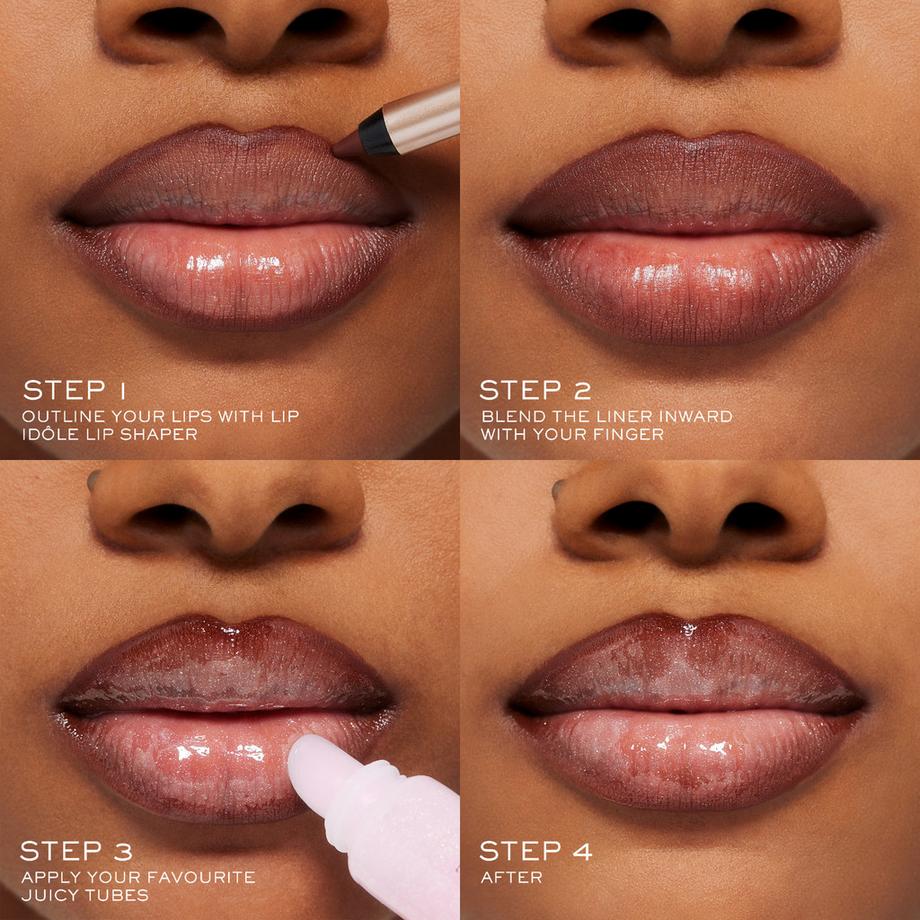 STEP 1
OUTLINE YOUR LIPS WITH LIP IDÔLE LIP SHAPER

STEP 2
BLEND THE LINER INWARD WITH YOUR FINGER

STEP 3
APPLY YOUR FAVOURITE JUICY TUBES

STEP 4
AFTER