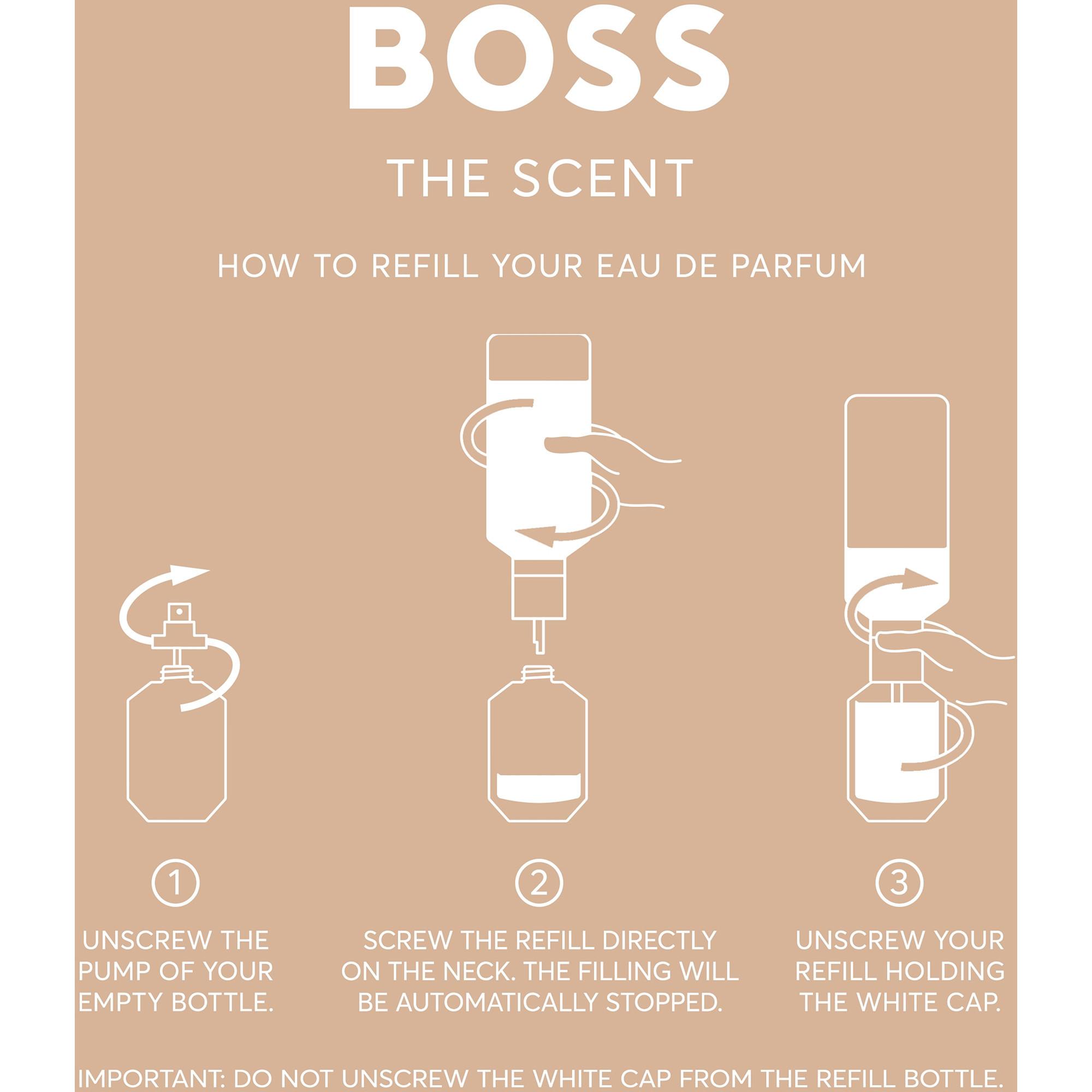 BOSS

THE SCENT

HOW TO REFILL YOUR EAU DE PARFUM

①

UNSCREW THE PUMP OF YOUR EMPTY BOTTLE.

②

SCREW THE REFILL DIRECTLY ON THE NECK. THE FILLING WILL BE AUTOMATICALLY STOPPED.

③

UNSCREW YOUR REFILL HOLDING THE WHITE CAP.

IMPORTANT: DO NOT UNSCREW THE WHITE CAP FROM THE REFILL BOTTLE.