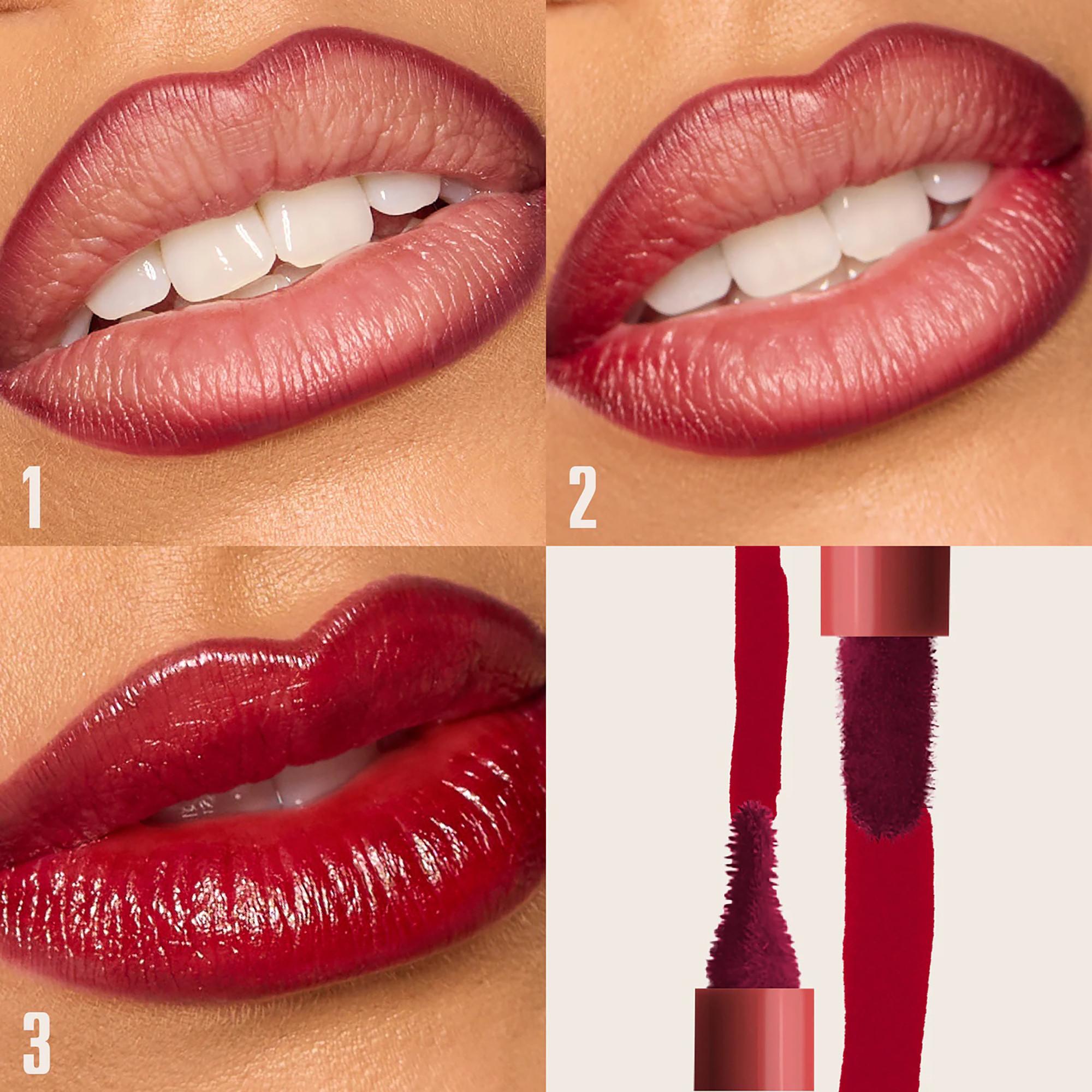 1

2

3