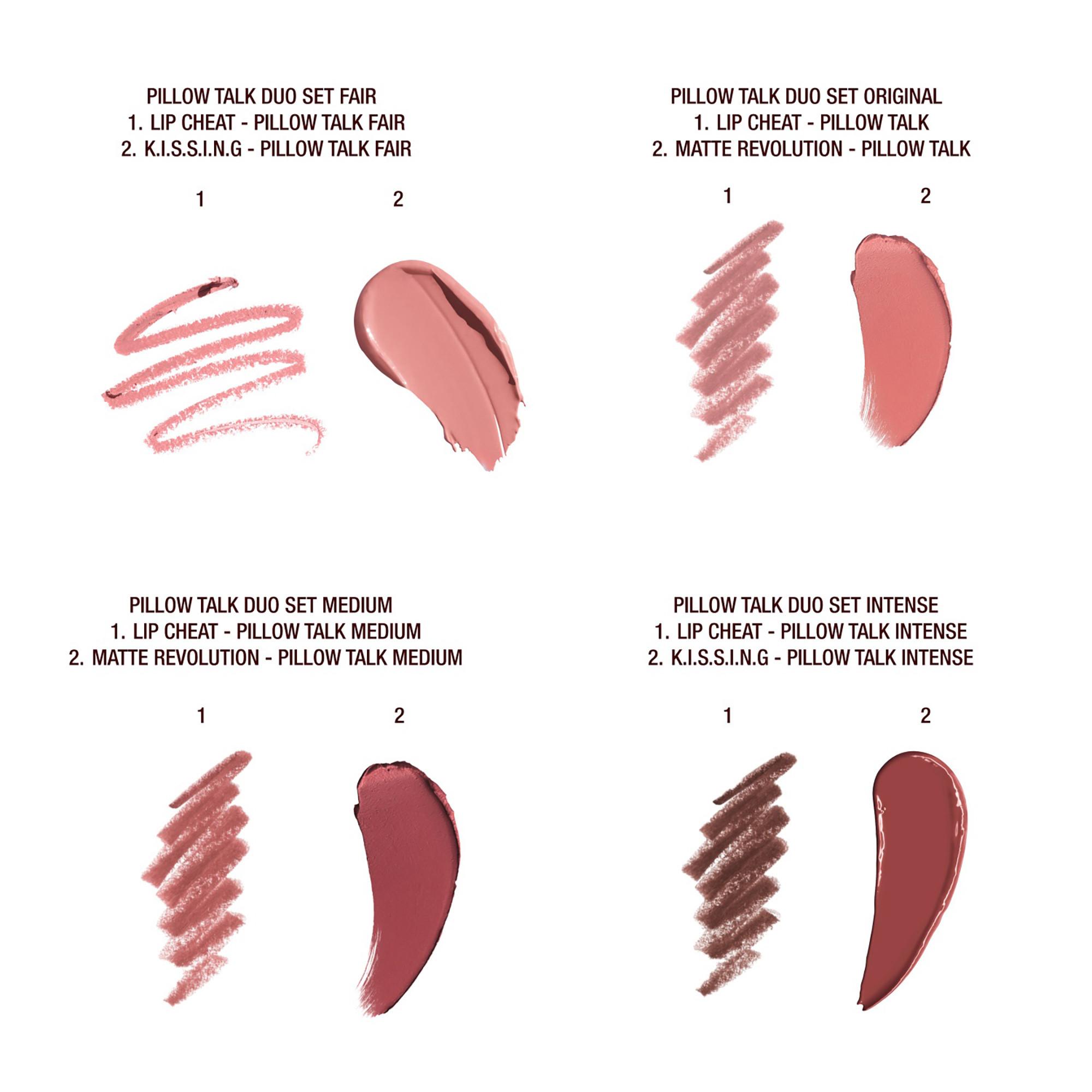 PILLOW TALK DUO SET FAIR
1. LIP CHEAT - PILLOW TALK FAIR
2. K.I.S.S.I.N.G - PILLOW TALK FAIR

1 2

PILLOW TALK DUO SET ORIGINAL
1. LIP CHEAT - PILLOW TALK
2. MATTE REVOLUTION - PILLOW TALK

1 2

PILLOW TALK DUO SET MEDIUM
1. LIP CHEAT - PILLOW TALK MEDIUM
2. MATTE REVOLUTION - PILLOW TALK MEDIUM

1 2

PILLOW TALK DUO SET INTENSE
1. LIP CHEAT - PILLOW TALK INTENSE
2. K.I.S.S.I.N.G - PILLOW TALK INTENSE

1 2