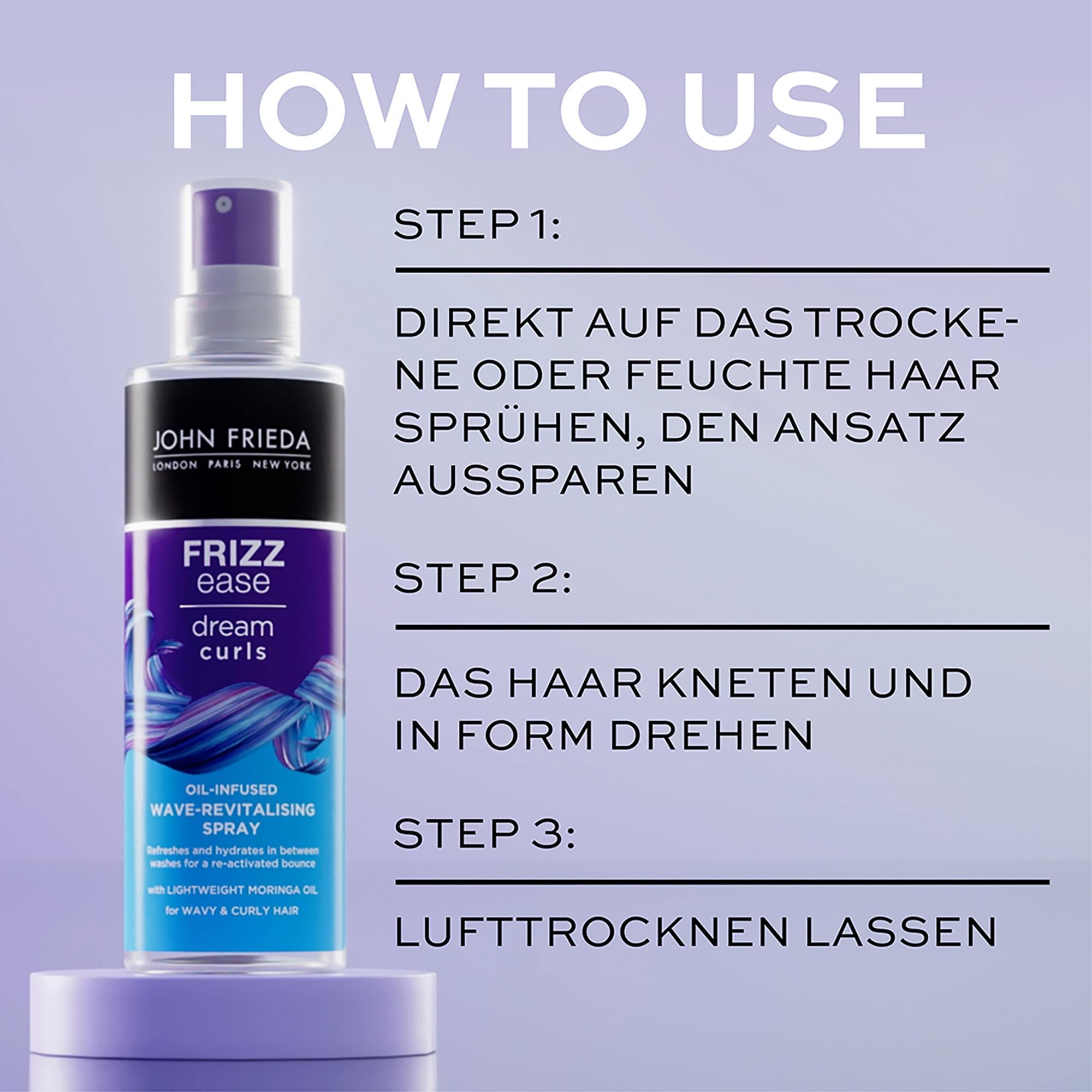 HOW TO USE

JOHN FRIEDA
LONDON PARIS NEW YORK

FRIZZ ease
dream curls

OIL-INFUSED
WAVE-REVITALISING SPRAY
Refreshes and hydrates in between washes for a re-activated bounce
with LIGHTWEIGHT MORINGA OIL
for WAVY & CURLY HAIR

STEP 1:

DIREKT AUF DAS TROCKENE ODER FEUCHTE HAAR SPRÜHEN, DEN ANSATZ AUSSPAREN

STEP 2:

DAS HAAR KNETEN UND IN FORM DREHEN

STEP 3:

LUFTTROCKNEN LASSEN