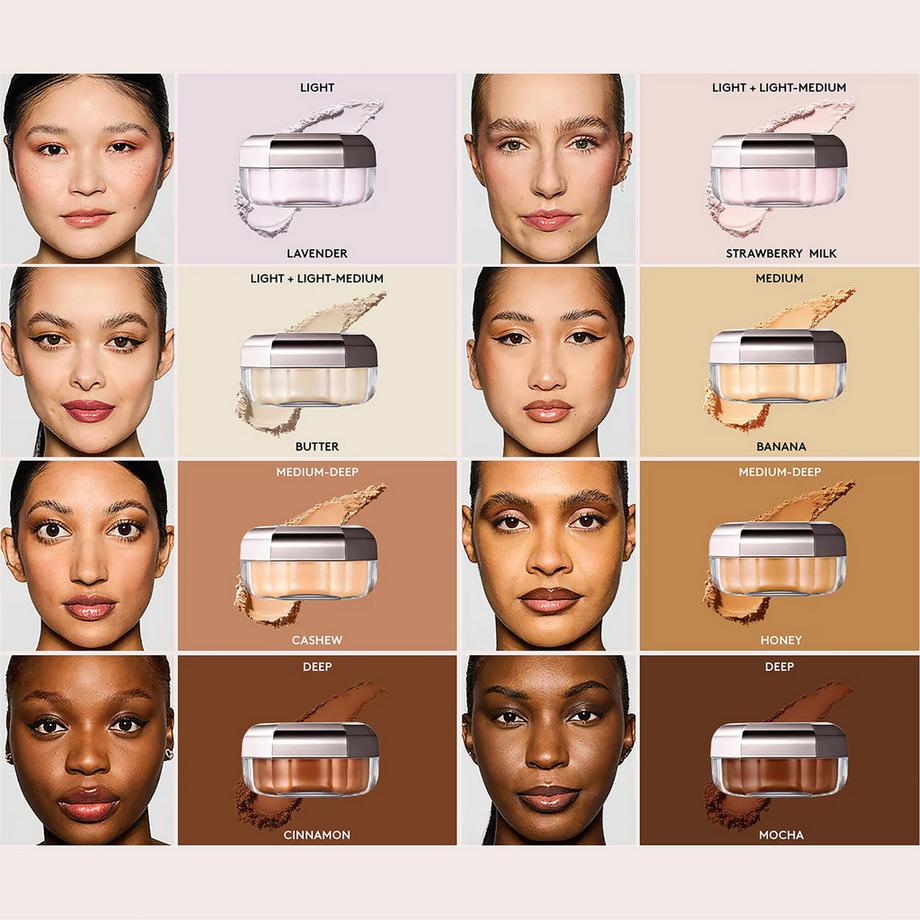 LIGHT

LAVENDER

LIGHT + LIGHT-MEDIUM

STRAWBERRY MILK

LIGHT + LIGHT-MEDIUM

BUTTER

MEDIUM

BANANA

MEDIUM-DEEP

CASHEW

MEDIUM-DEEP

HONEY

DEEP

CINNAMON

DEEP

MOCHA