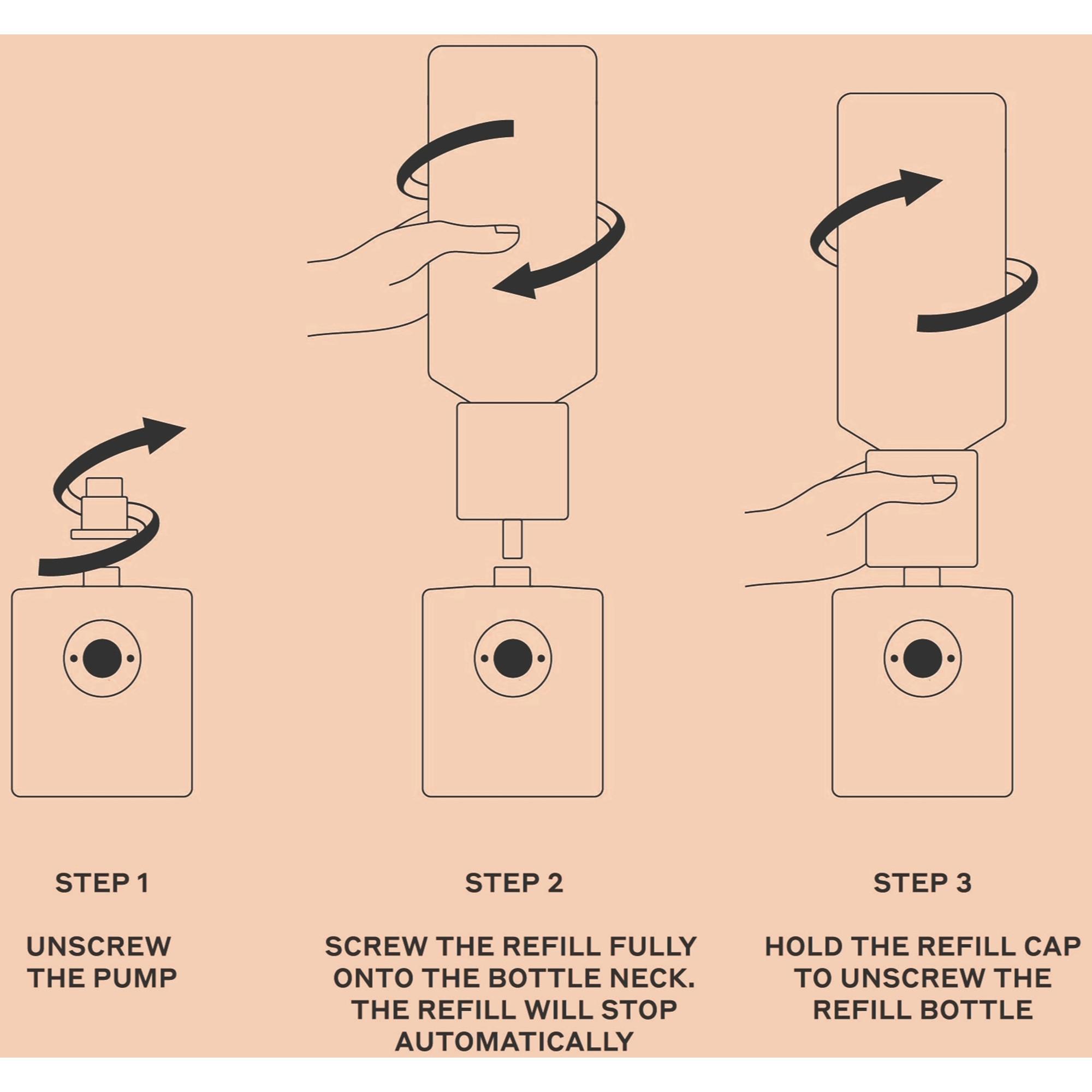 STEP 1

UNSCREW THE PUMP

STEP 2

SCREW THE REFILL FULLY ONTO THE BOTTLE NECK. THE REFILL WILL STOP AUTOMATICALLY

STEP 3

HOLD THE REFILL CAP TO UNSCREW THE REFILL BOTTLE