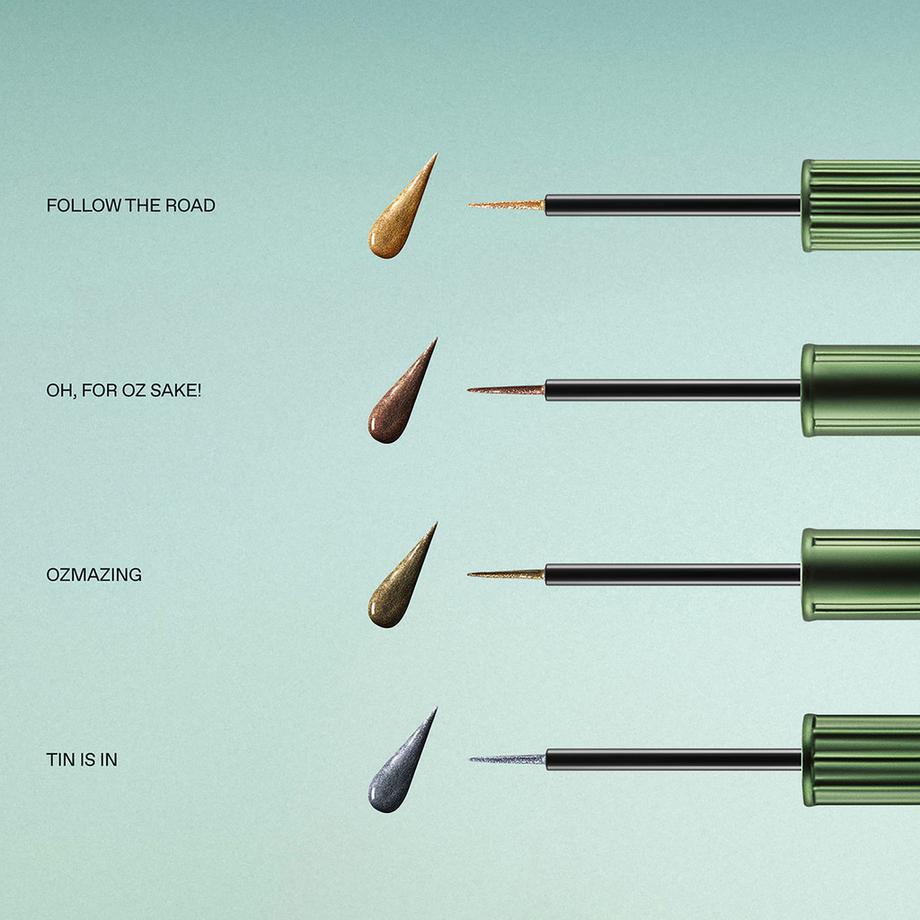 FOLLOW THE ROAD

OH, FOR OZ SAKE!

OZMAZING

TIN IS IN