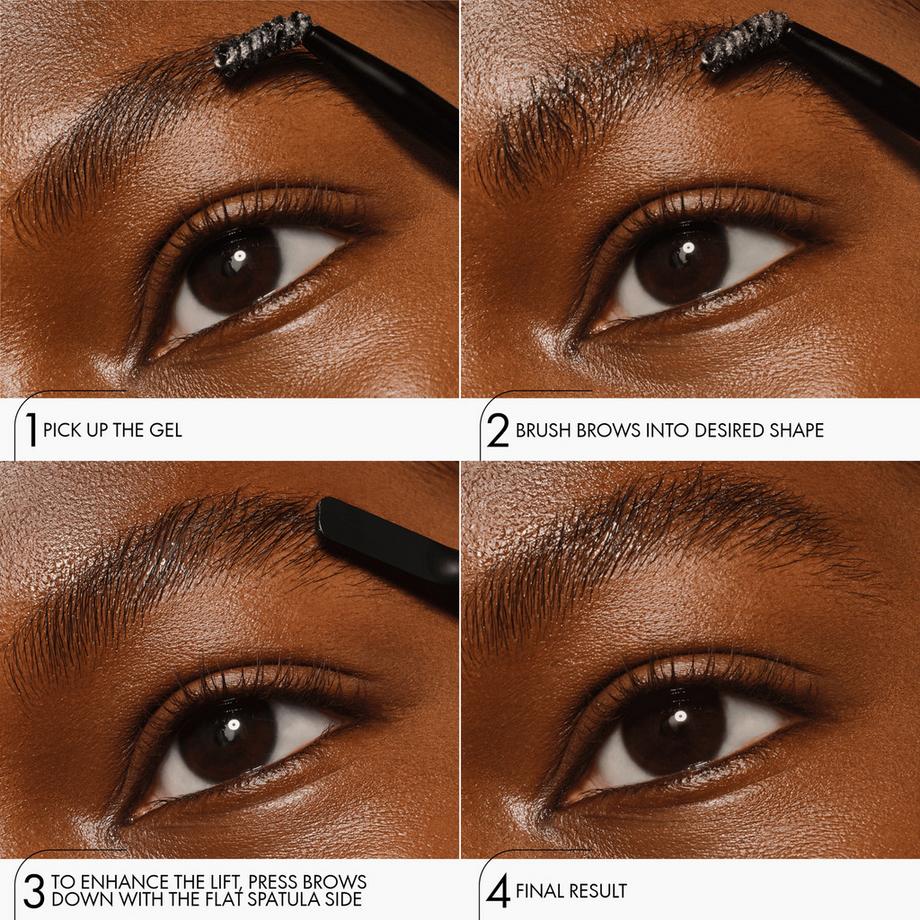 1 PICK UP THE GEL

2 BRUSH BROWS INTO DESIRED SHAPE

3 TO ENHANCE THE LIFT, PRESS BROWS DOWN WITH THE FLAT SPATULA SIDE

4 FINAL RESULT