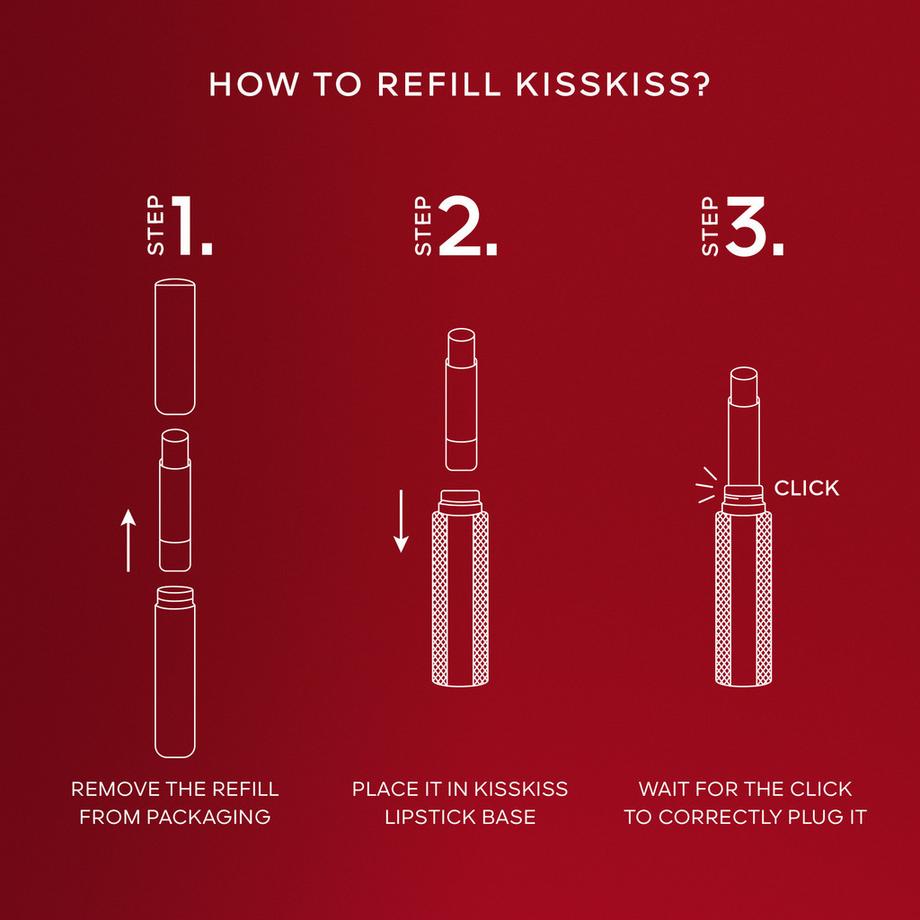 HOW TO REFILL KISSKISS?

STEP 1.

REMOVE THE REFILL FROM PACKAGING

STEP 2.

PLACE IT IN KISSKISS LIPSTICK BASE

STEP 3.

CLICK

WAIT FOR THE CLICK TO CORRECTLY PLUG IT