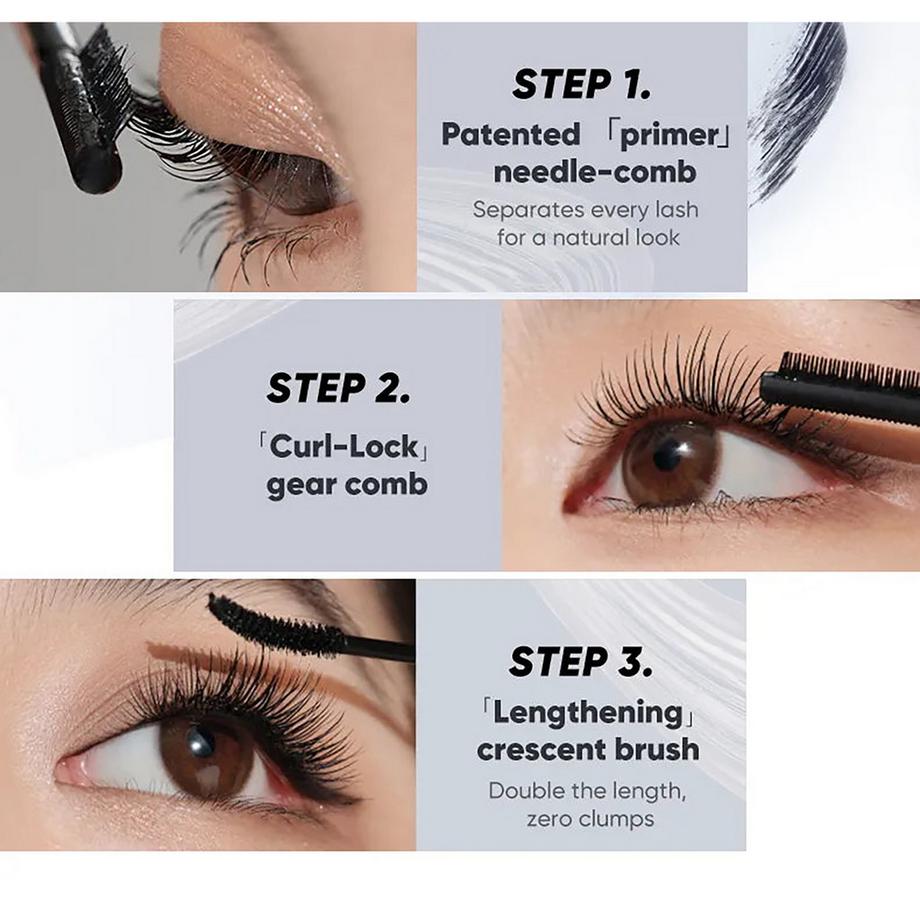 STEP 1.
Patented 「primer」 needle-comb
Separates every lash for a natural look

STEP 2.
「Curl-Lock」 gear comb

STEP 3.
「Lengthening」 crescent brush
Double the length, zero clumps