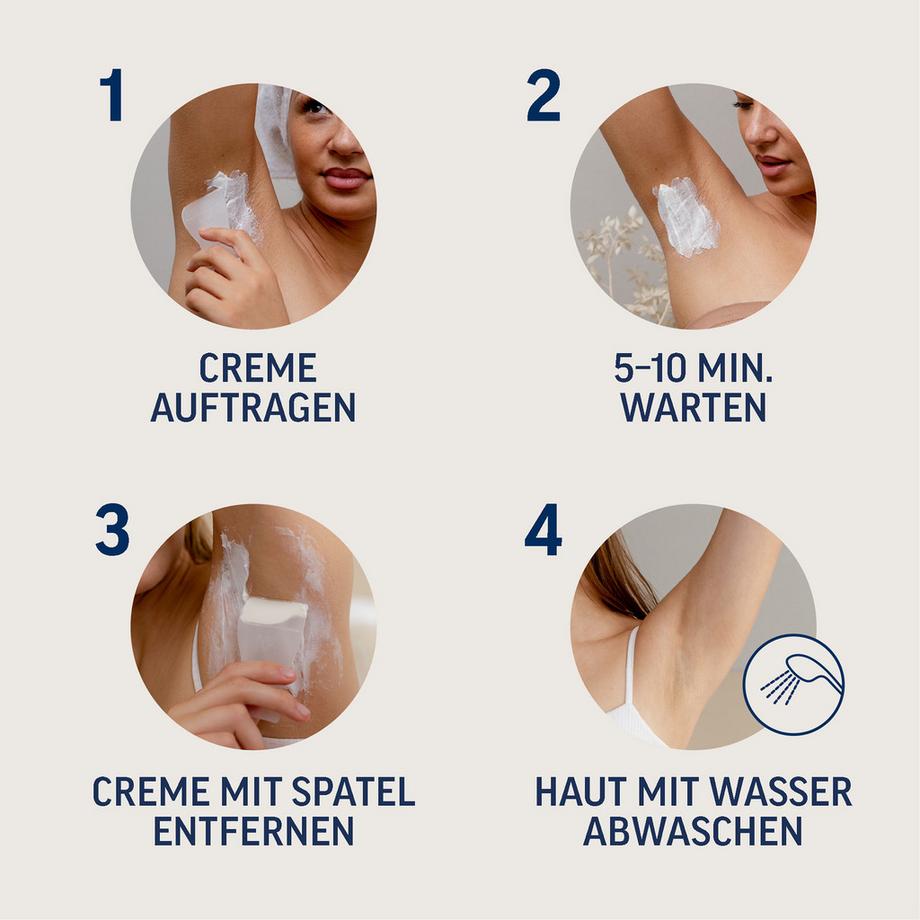 1

CREME AUFTRAGEN

2

5–10 MIN. WARTEN

3

CREME MIT SPATEL ENTFERNEN

4

HAUT MIT WASSER ABWASCHEN