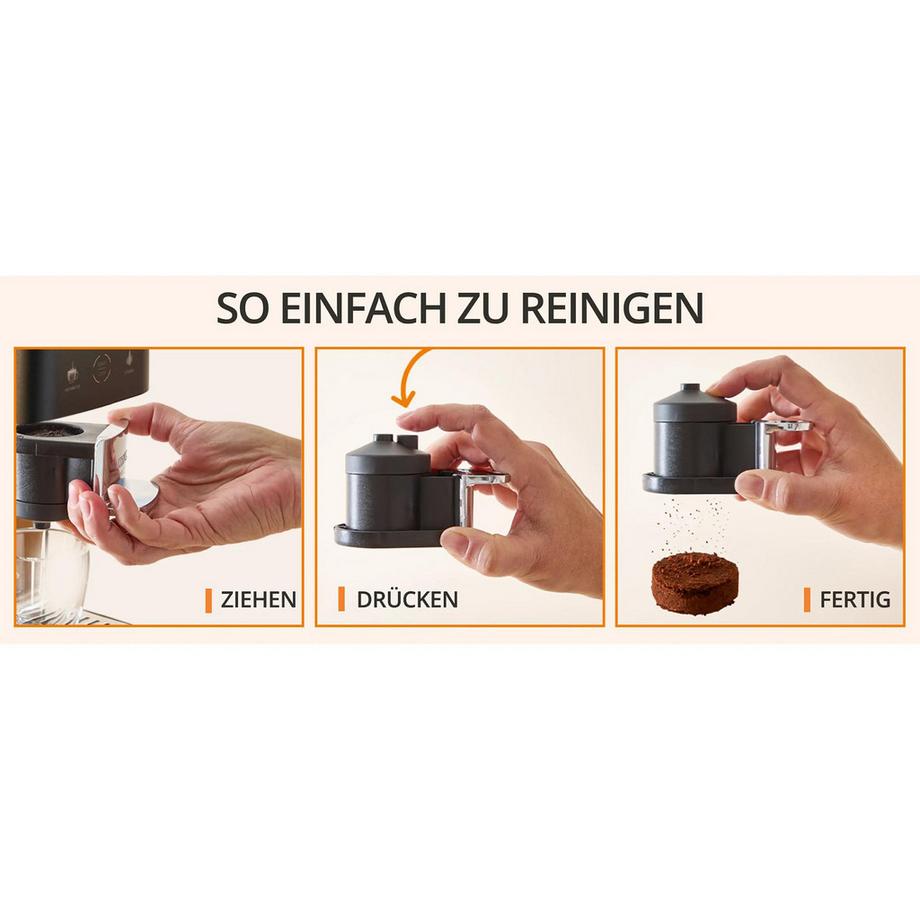 SO EINFACH ZU REINIGEN

ZIEHEN

DRÜCKEN

FERTIG