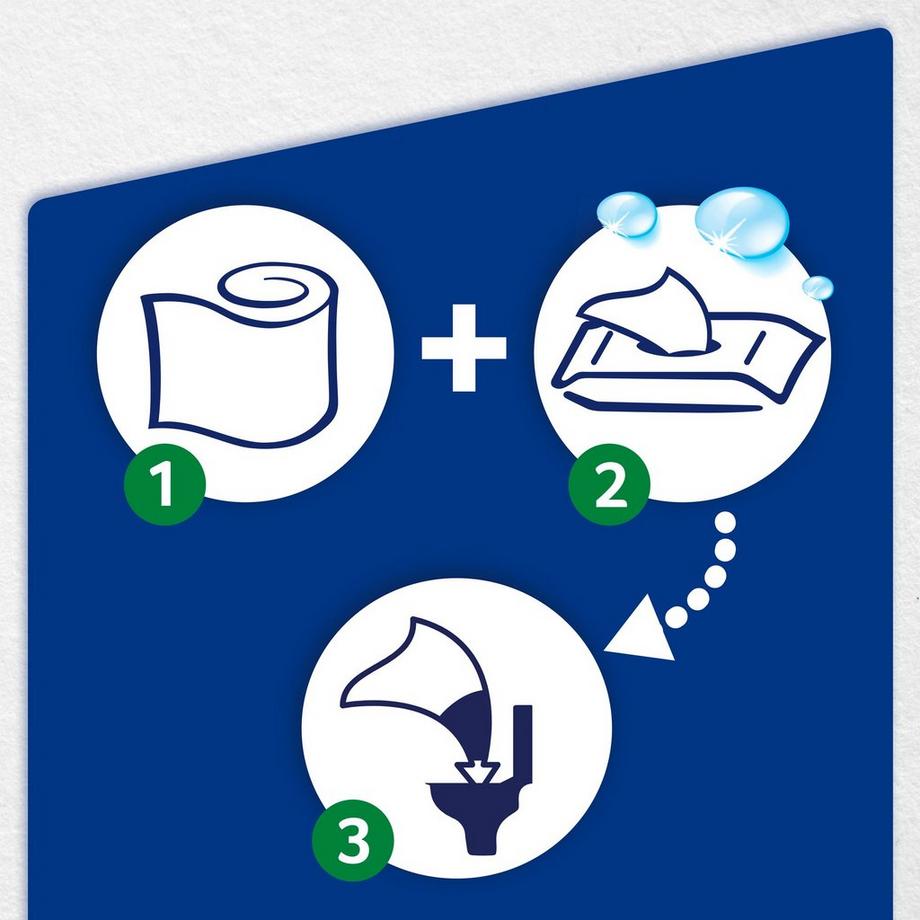 1
+
2
3