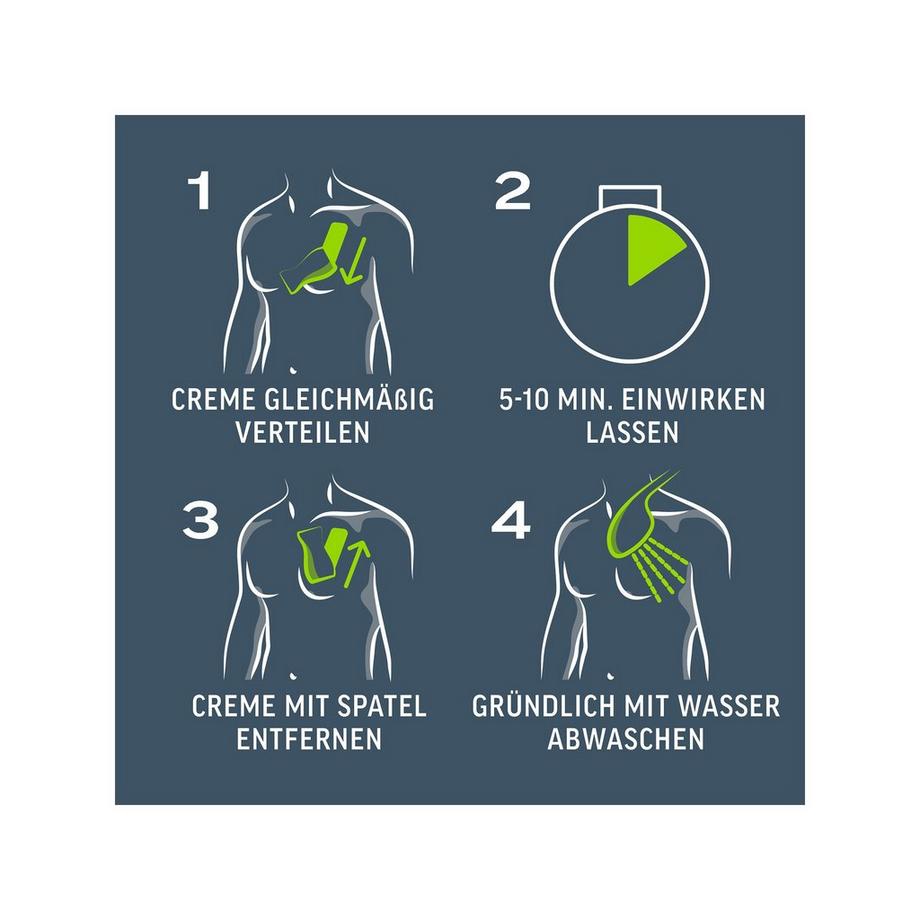 1

CREME GLEICHMÄßIG VERTEILEN

2

5-10 MIN. EINWIRKEN LASSEN

3

CREME MIT SPATEL ENTFERNEN

4

GRÜNDLICH MIT WASSER ABWASCHEN