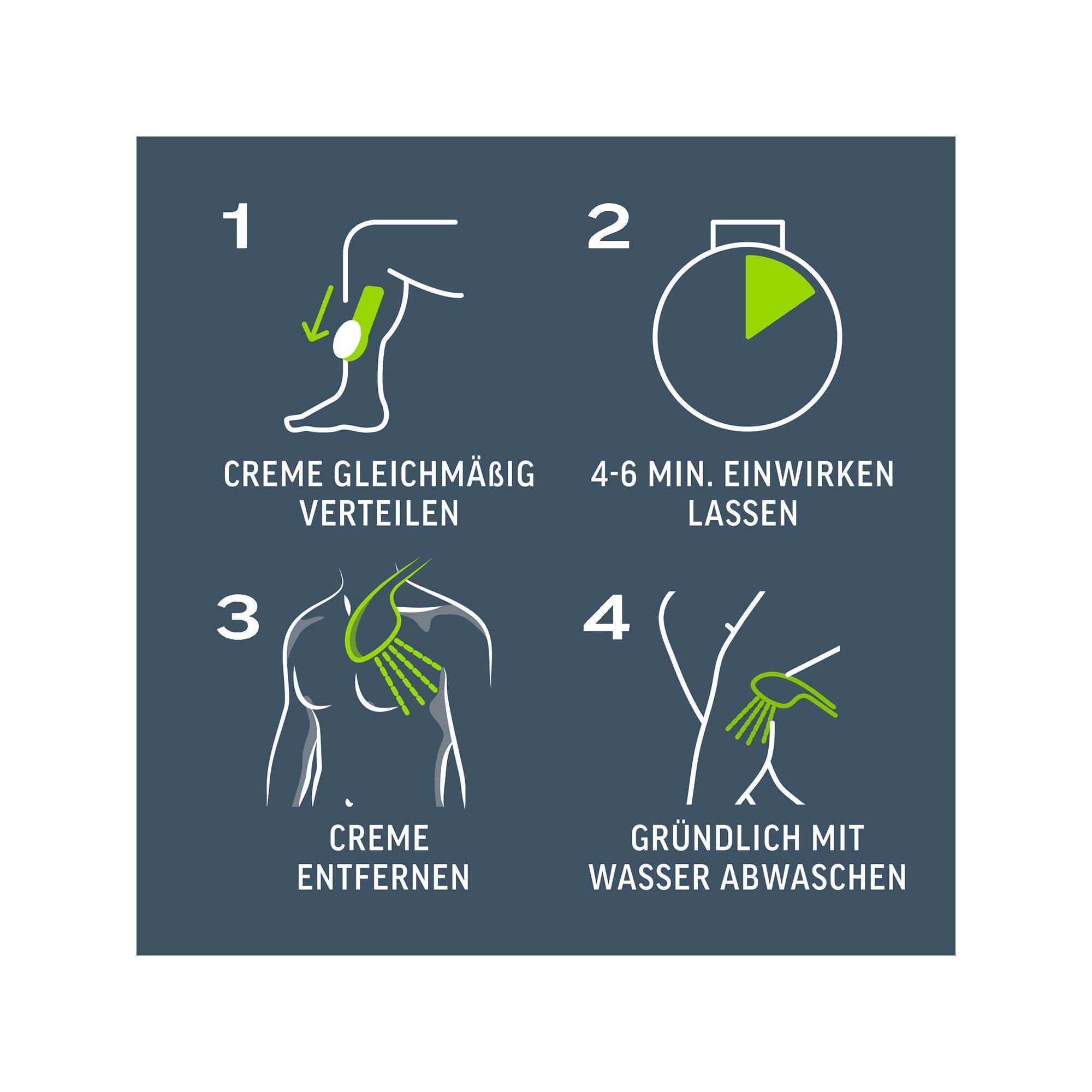 1

CREME GLEICHMÄßIG VERTEILEN

2

4-6 MIN. EINWIRKEN LASSEN

3

CREME ENTFERNEN

4

GRÜNDLICH MIT WASSER ABWASCHEN