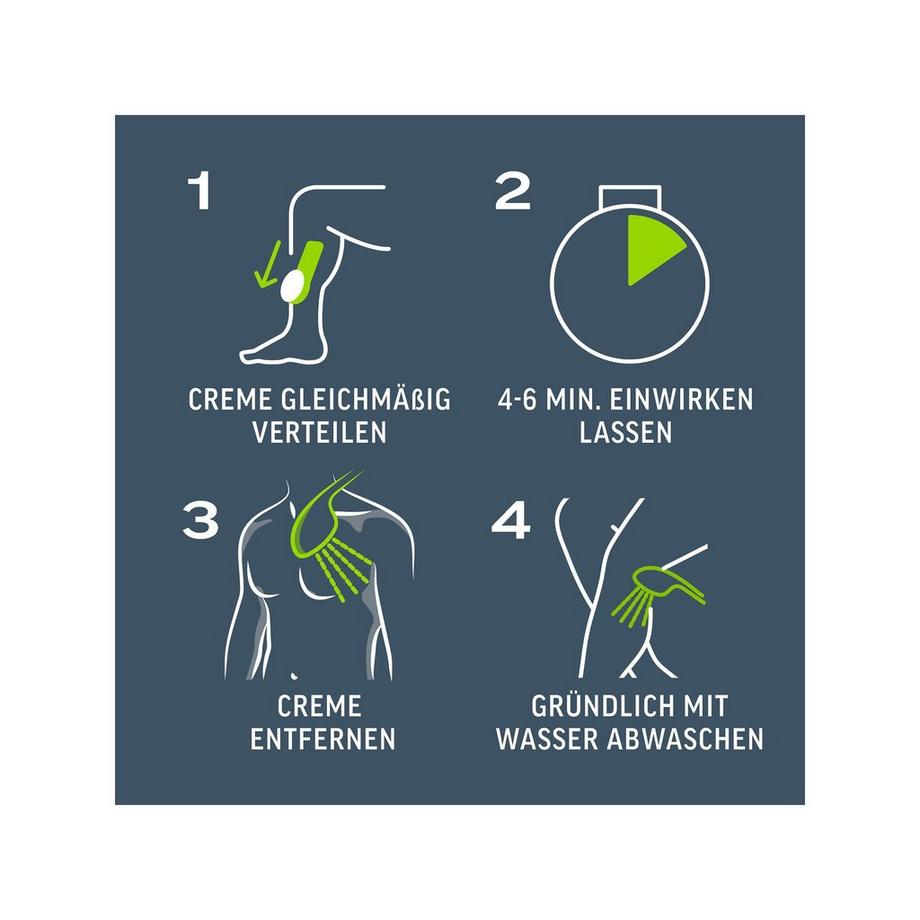 1

CREME GLEICHMÄßIG VERTEILEN

2

4-6 MIN. EINWIRKEN LASSEN

3

CREME ENTFERNEN

4

GRÜNDLICH MIT WASSER ABWASCHEN