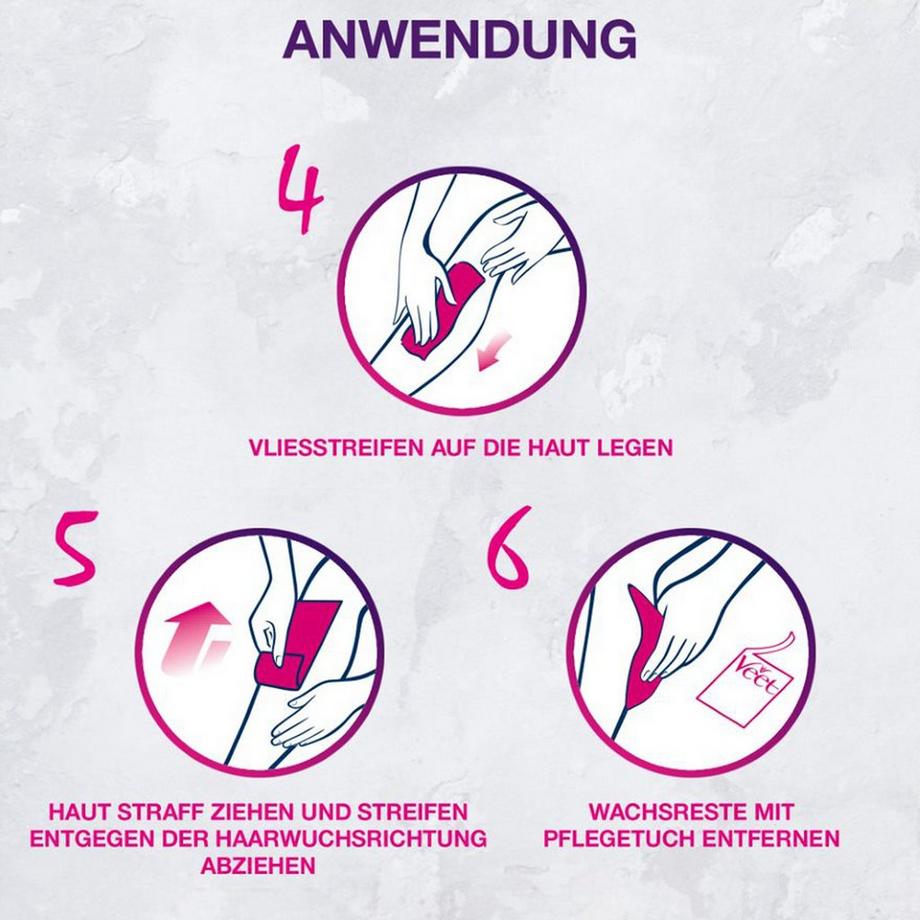 ANWENDUNG

4

VLIESSTREIFEN AUF DIE HAUT LEGEN

5

HAUT STRAFF ZIEHEN UND STREIFEN ENTGEGEN DER HAARWUCHSRICHTUNG ABZIEHEN

6

Veet

WACHSRESTE MIT PFLEGETUCH ENTFERNEN