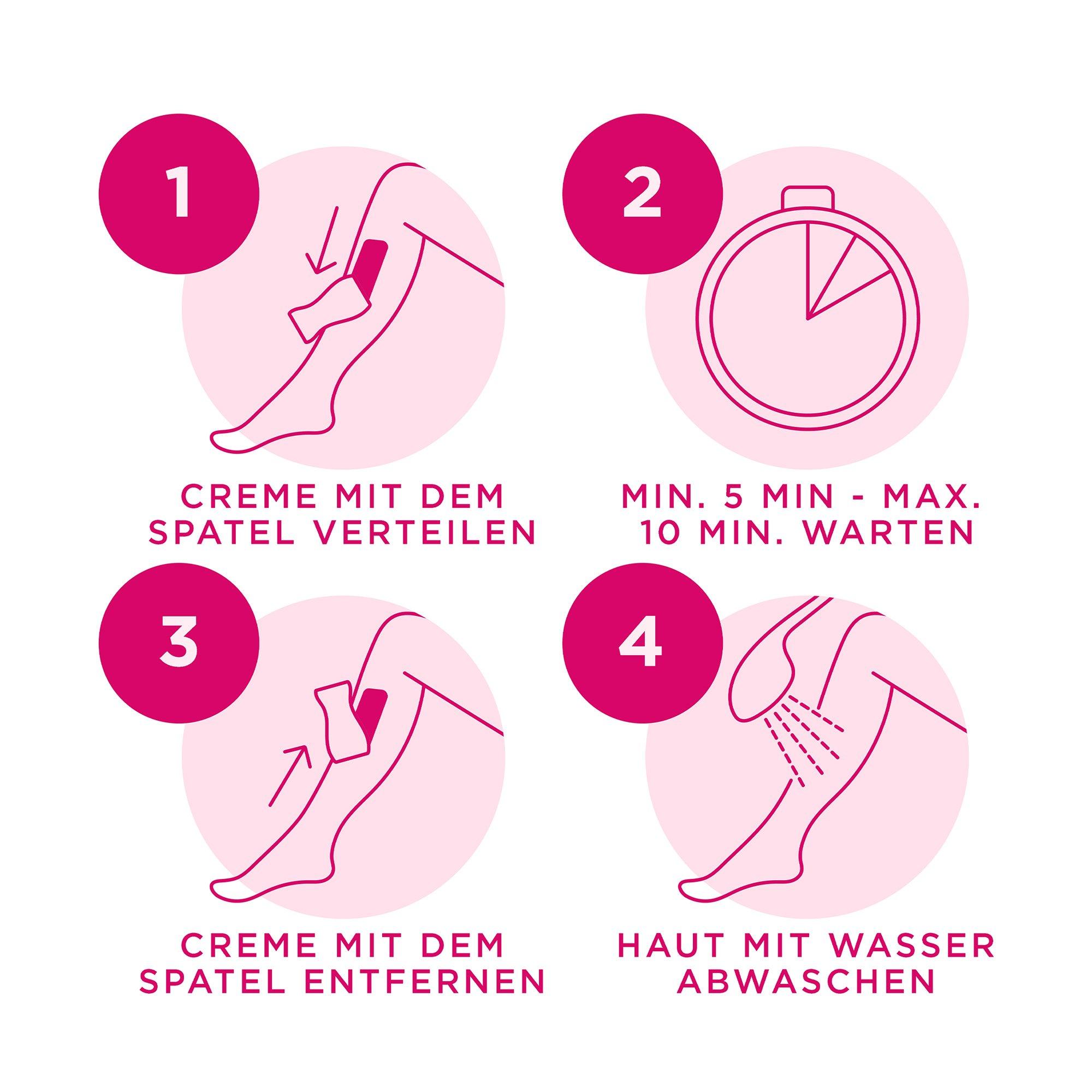 1

CREME MIT DEM SPATEL VERTEILEN

2

MIN. 5 MIN - MAX. 10 MIN. WARTEN

3

CREME MIT DEM SPATEL ENTFERNEN

4

HAUT MIT WASSER ABWASCHEN