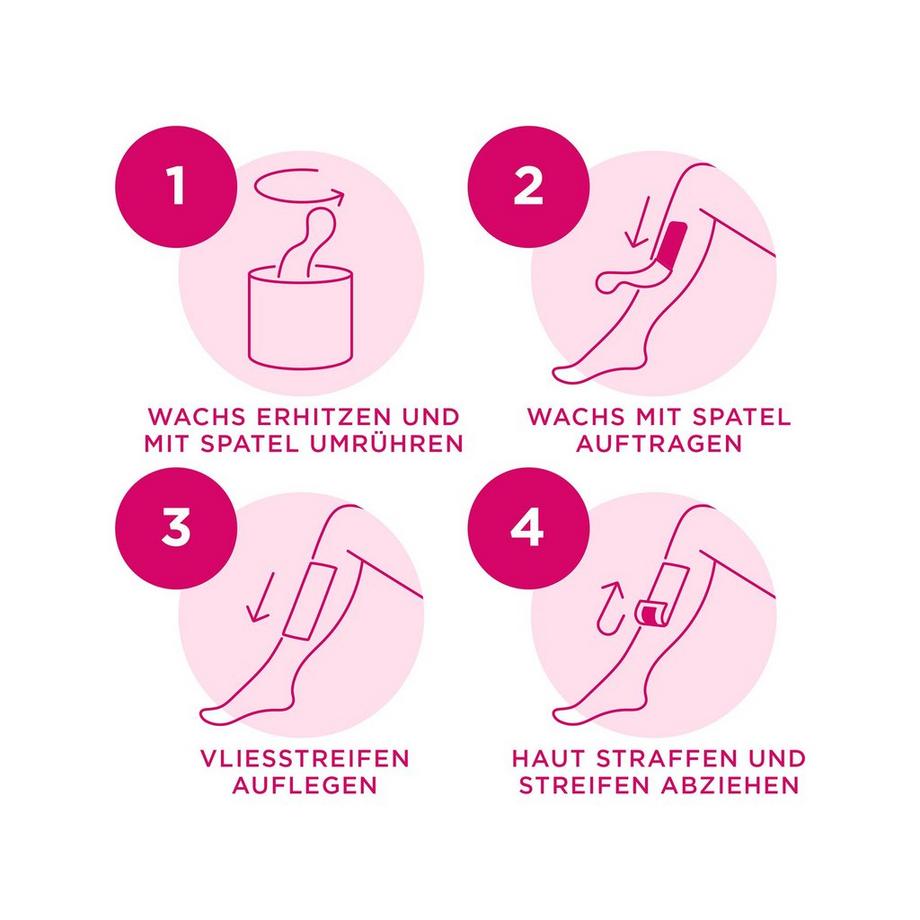 1

WACHS ERHITZEN UND MIT SPATEL UMRÜHREN

2

WACHS MIT SPATEL AUFTRAGEN

3

VLIESSTREIFEN AUFLEGEN

4

HAUT STRAFFEN UND STREIFEN ABZIEHEN