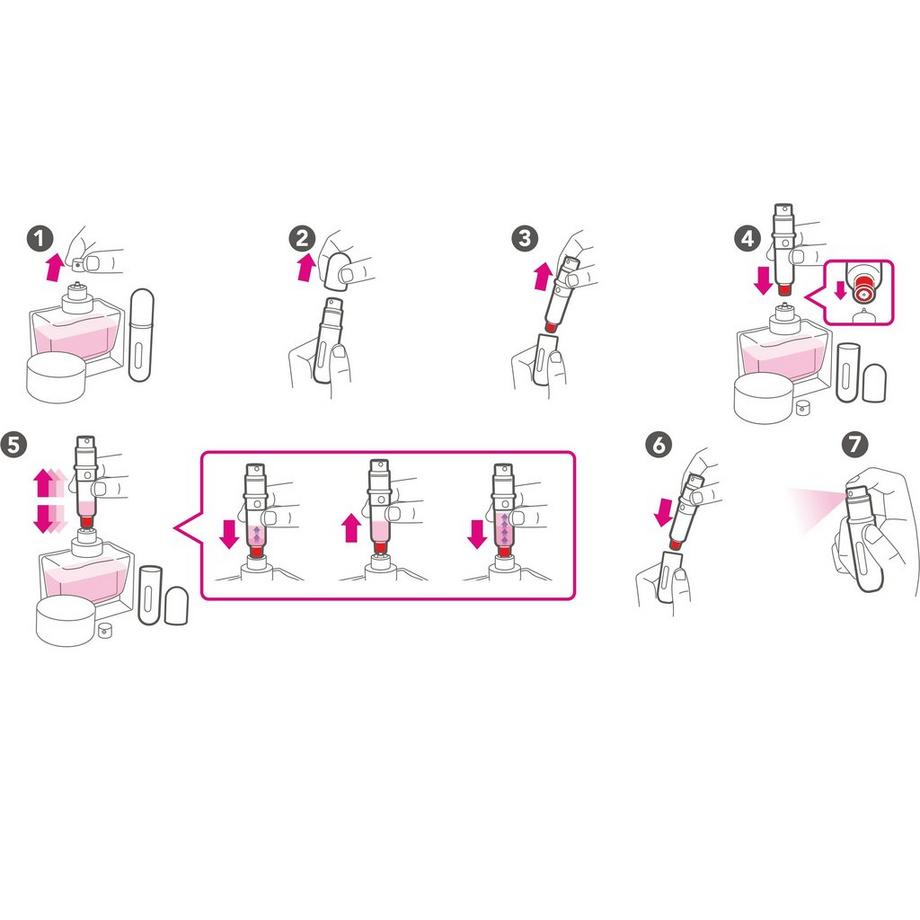 1
2
3
4
5
6
7