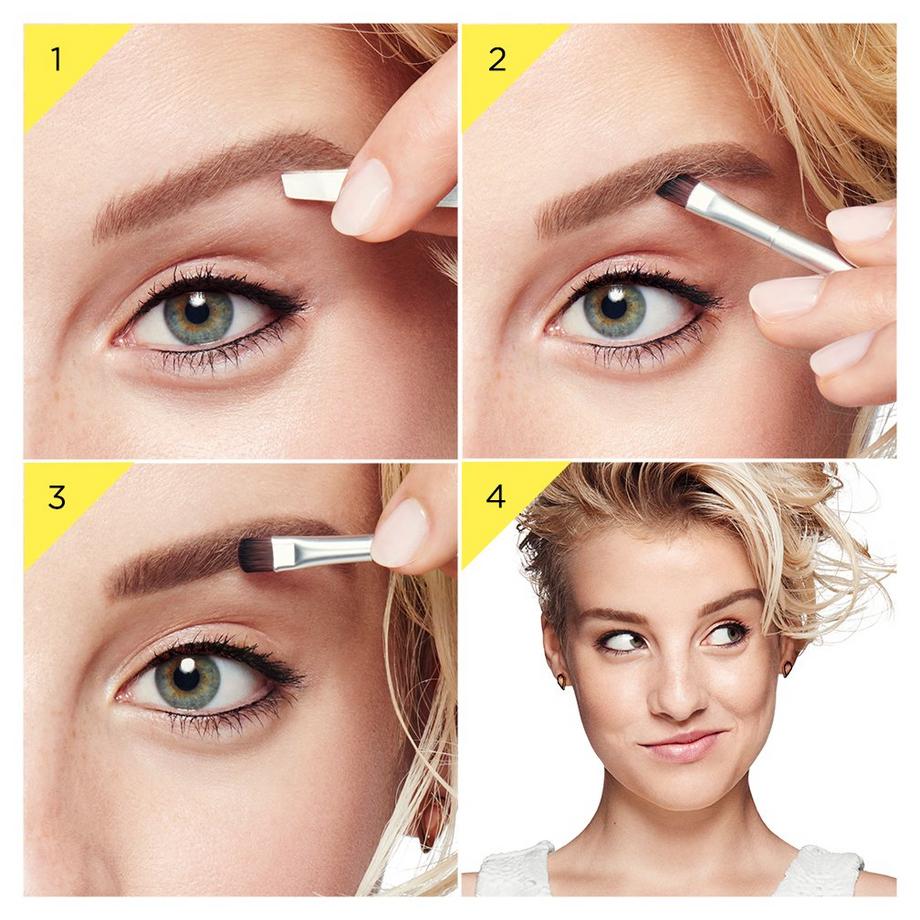 1

2

3

4