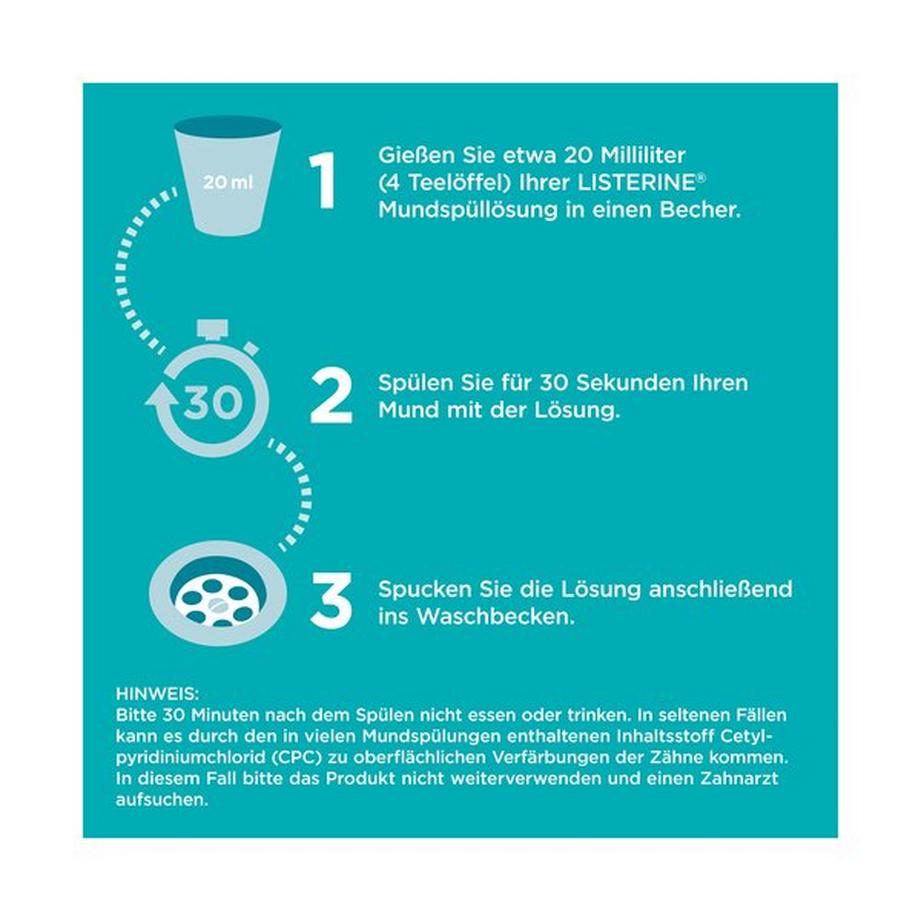 20 ml

1 Gießen Sie etwa 20 Milliliter (4 Teelöffel) Ihrer LISTERINE® Mundspüllösung in einen Becher.

30

2 Spülen Sie für 30 Sekunden Ihren Mund mit der Lösung.

3 Spucken Sie die Lösung anschließend ins Waschbecken.

HINWEIS:
Bitte 30 Minuten nach dem Spülen nicht essen oder trinken. In seltenen Fällen kann es durch den in vielen Mundspülungen enthaltenen Inhaltsstoff Cetylpyridiniumchlorid (CPC) zu oberflächlichen Verfärbungen der Zähne kommen. In diesem Fall bitte das Produkt nicht weiterverwenden und einen Zahnarzt aufsuchen.