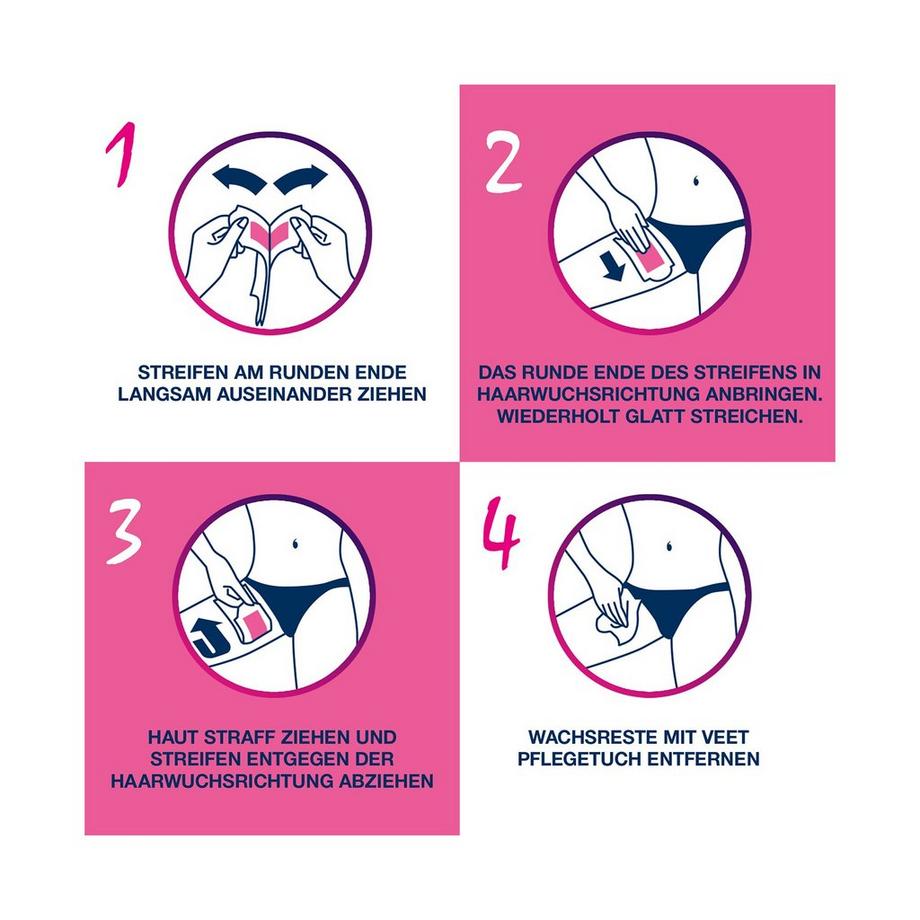 1

STREIFEN AM RUNDEN ENDE LANGSAM AUSEINANDER ZIEHEN

2

DAS RUNDE ENDE DES STREIFENS IN HAARWUCHSRICHTUNG ANBRINGEN. WIEDERHOLT GLATT STREICHEN.

3

HAUT STRAFF ZIEHEN UND STREIFEN ENTGEGEN DER HAARWUCHSRICHTUNG ABZIEHEN

4

WACHSRESTE MIT VEET PFLEGETUCH ENTFERNEN