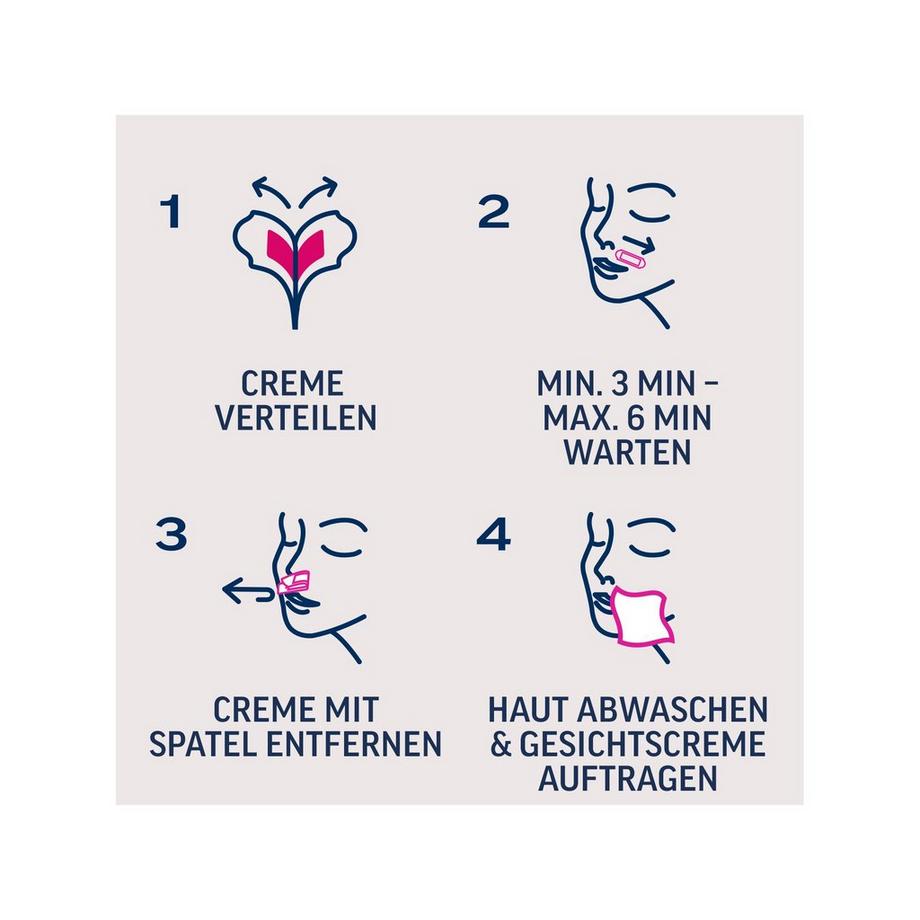 1

CREME VERTEILEN

2

MIN. 3 MIN – MAX. 6 MIN WARTEN

3

CREME MIT SPATEL ENTFERNEN

4

HAUT ABWASCHEN & GESICHTSCREME AUFTRAGEN