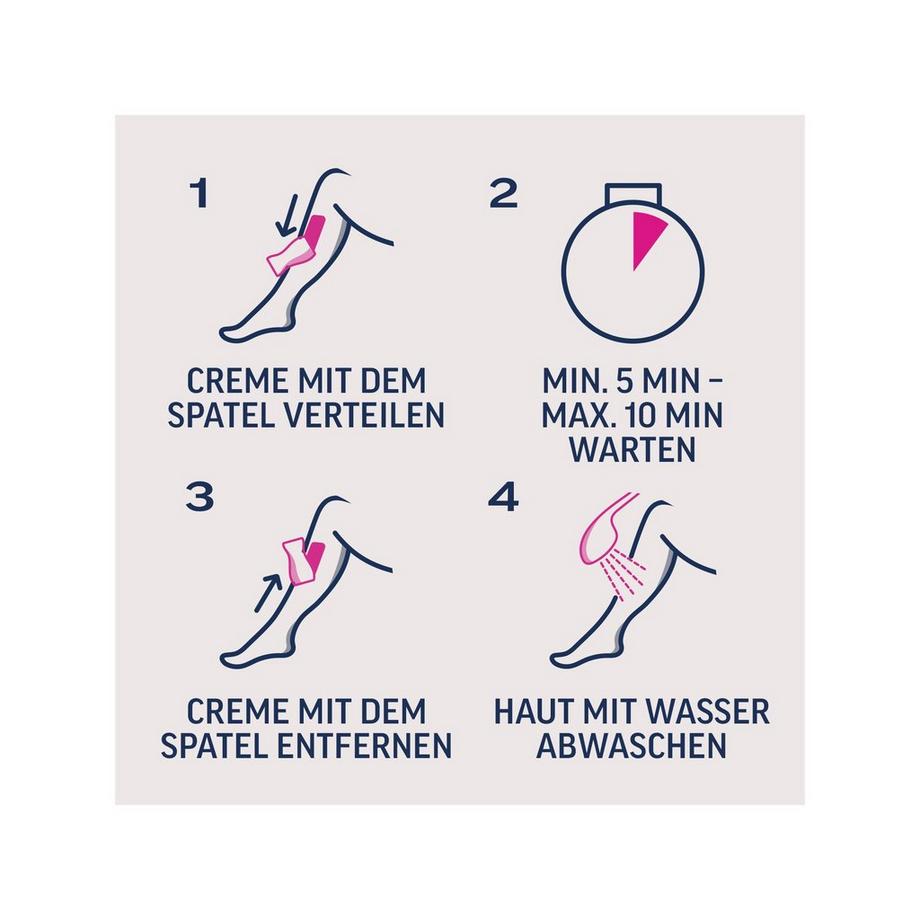 1

CREME MIT DEM SPATEL VERTEILEN

2

MIN. 5 MIN – MAX. 10 MIN WARTEN

3

CREME MIT DEM SPATEL ENTFERNEN

4

HAUT MIT WASSER ABWASCHEN