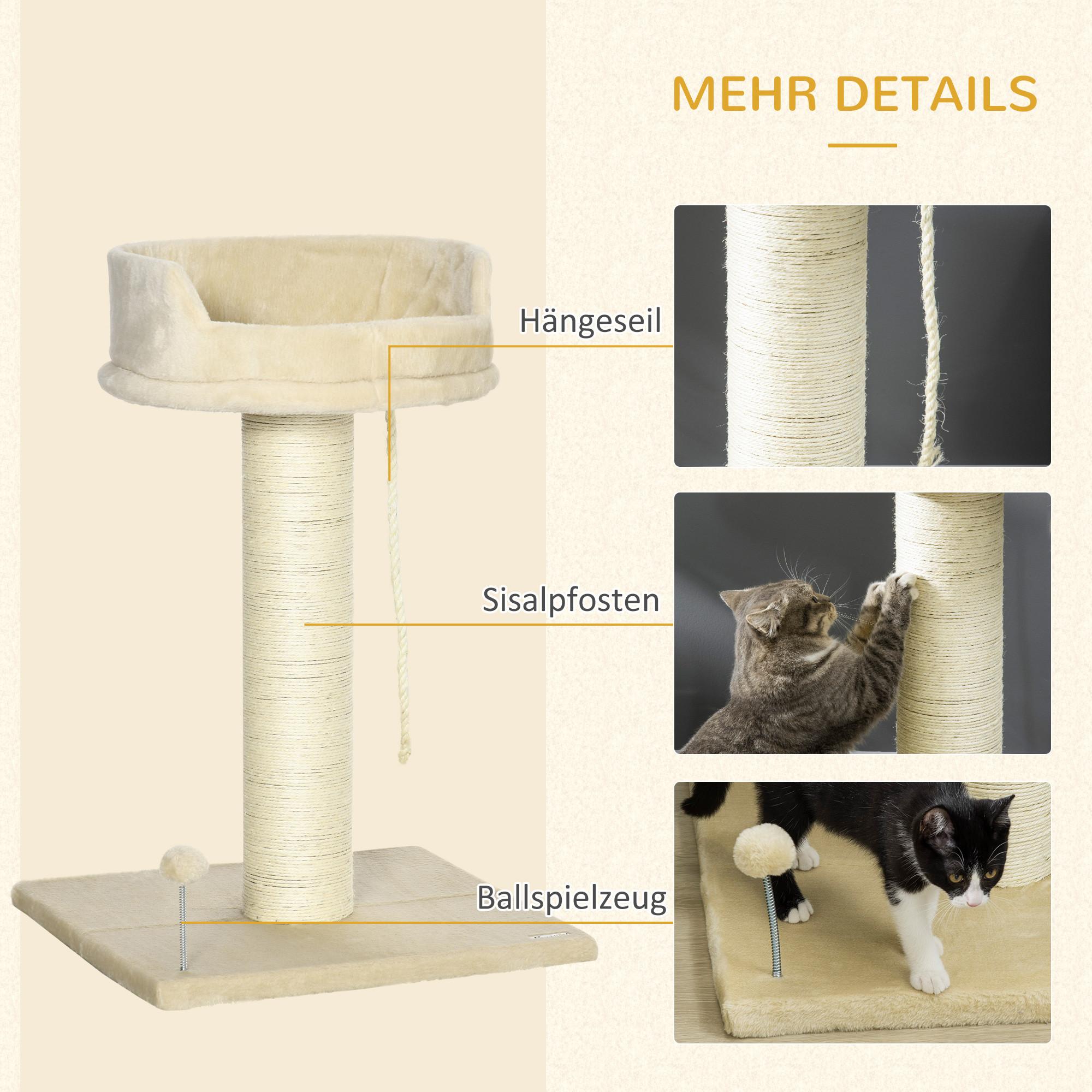 MEHR DETAILS

Hängeseil

Sisalpfosten

Ballspielzeug