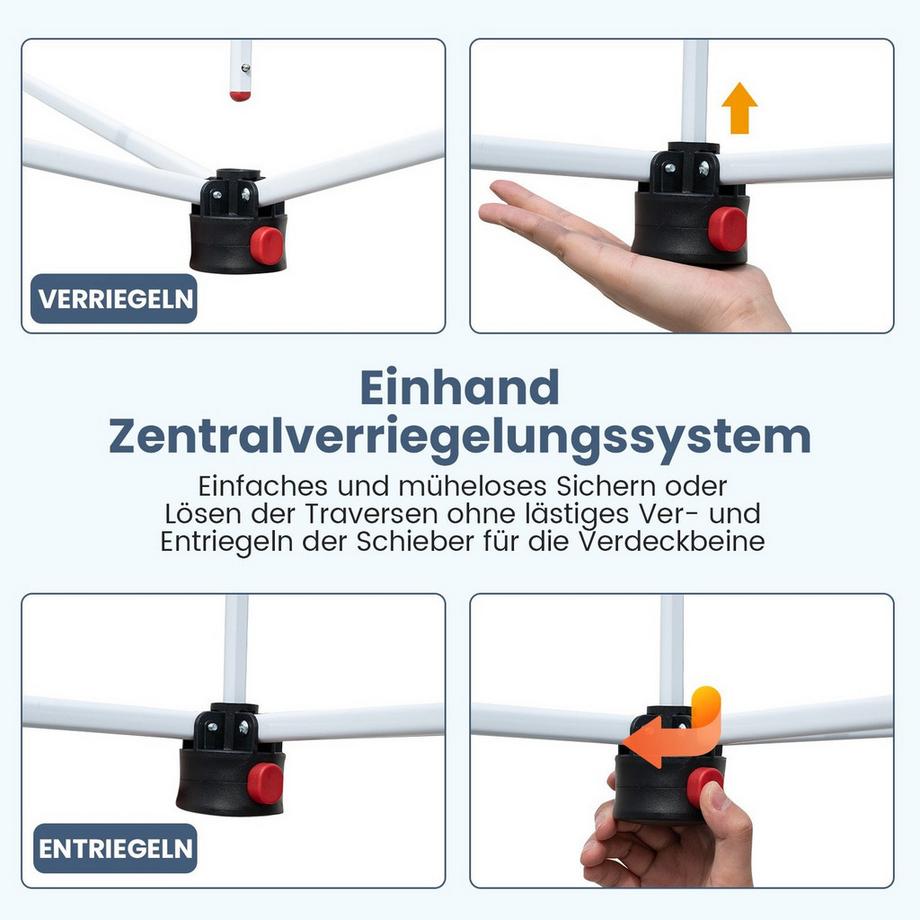 VERRIEGELN

Einhand Zentralverriegelungssystem

Einfaches und müheloses Sichern oder Lösen der Traversen ohne lästiges Ver- und Entriegeln der Schieber für die Verdeckbeine

ENTRIEGELN