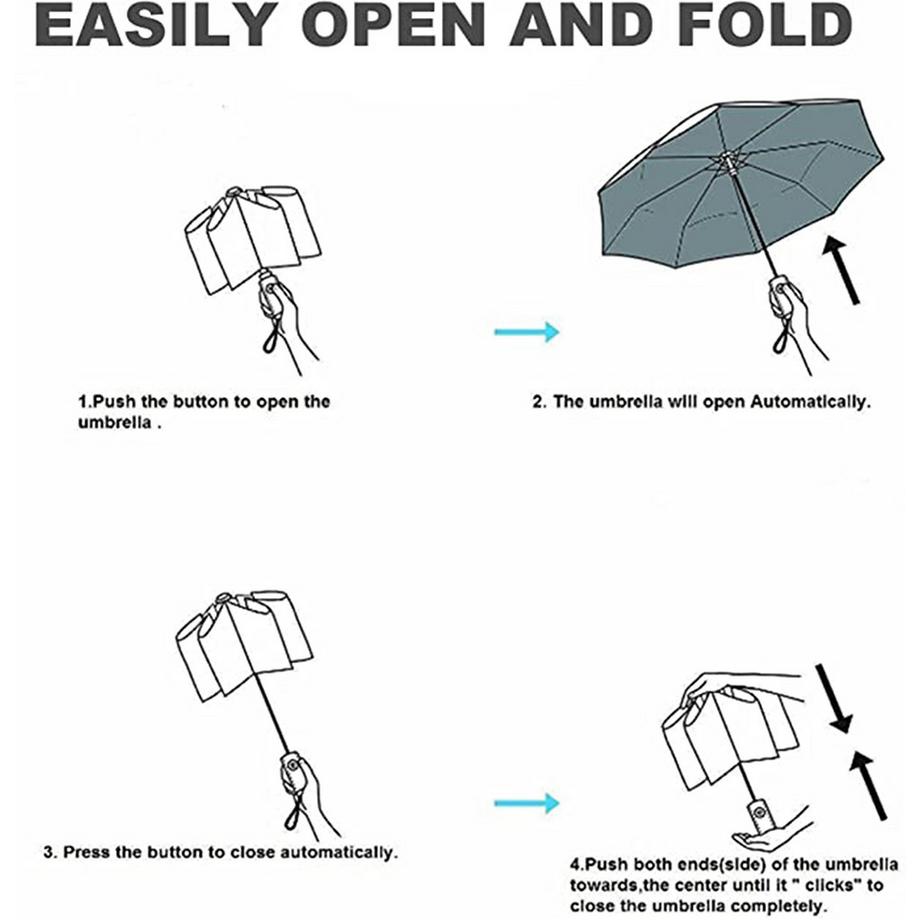 EASILY OPEN AND FOLD

1.Push the button to open the umbrella .

2. The umbrella will open Automatically.

3. Press the button to close automatically.

4.Push both ends(side) of the umbrella towards,the center until it " clicks" to close the umbrella completely.